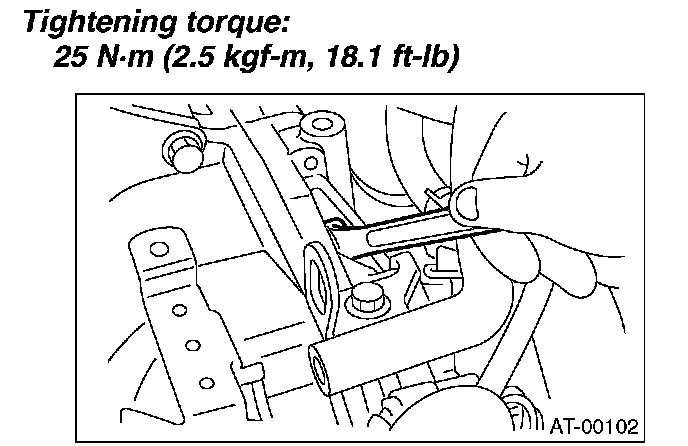 Tightening torque:
25 N·m (2.5 kgf-m, 18.1 ft-lb)

AT-00102