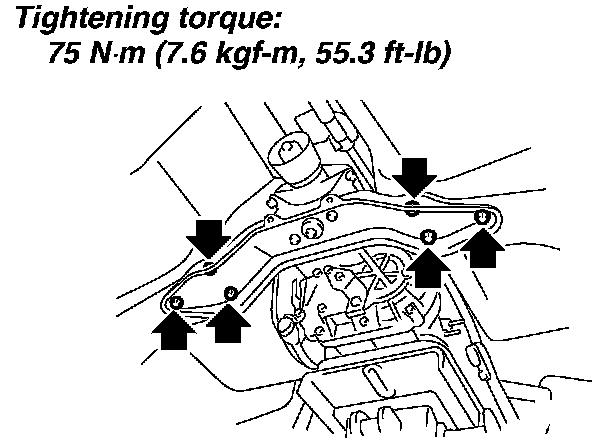 Tightening torque:
75 N·m (7.6 kgf-m, 55.3 ft-lb)