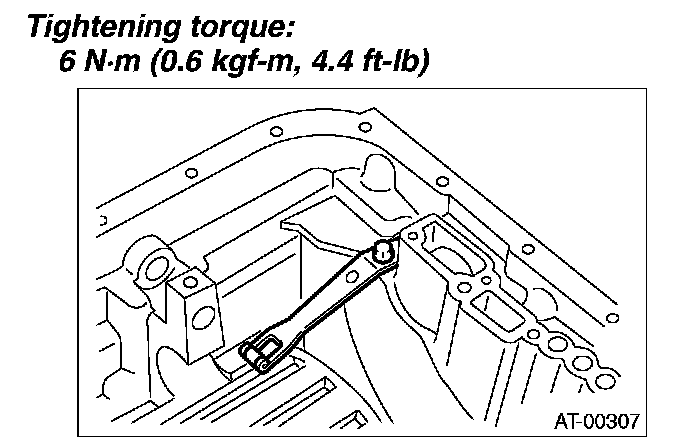 Tightening torque:
6 N·m (0.6 kgf-m, 4.4 ft-lb)

AT-00307