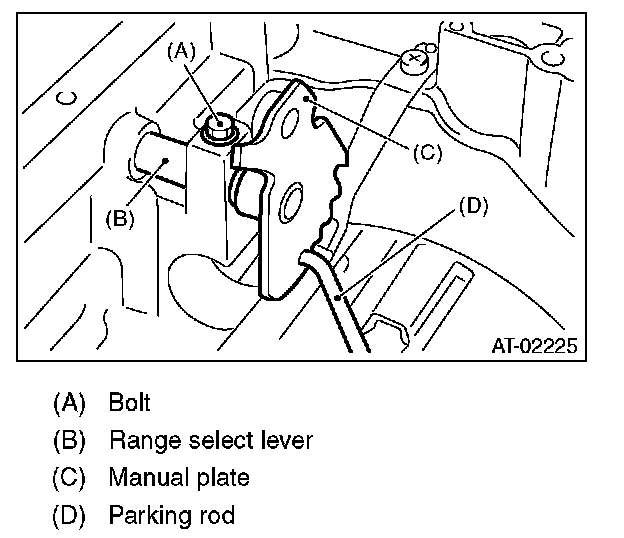 (A)
(C)
(B)
(D)
AT-02225

(A) Bolt
(B) Range select lever
(C) Manual plate
(D) Parking rod