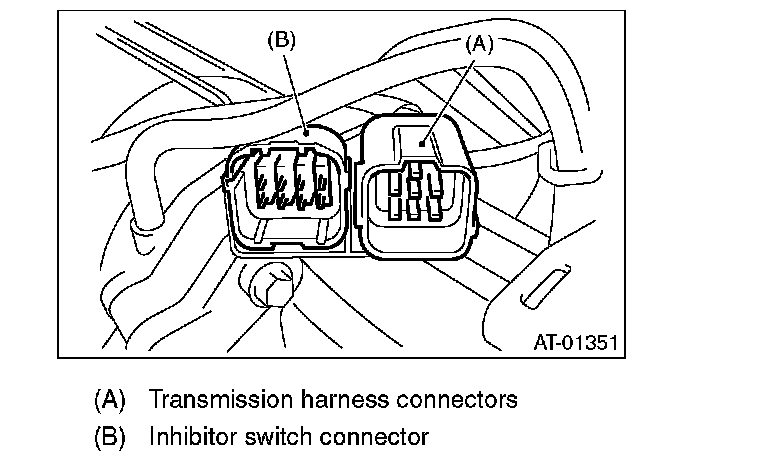 (B)
(A)
AT-01351

(A) Transmission harness connectors
(B) Inhibitor switch connector