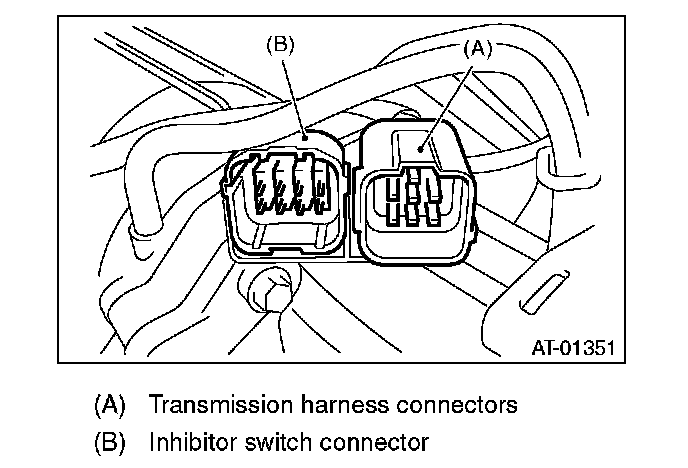 (B)
(A)
AT-01351

(A) Transmission harness connectors
(B) Inhibitor switch connector