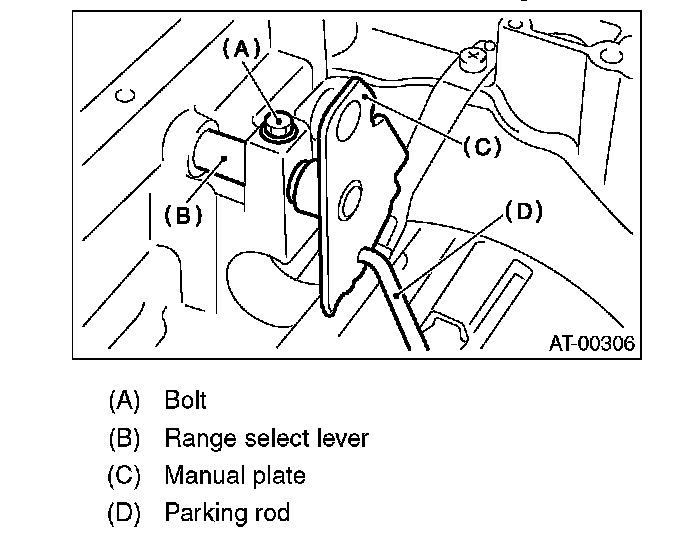 (A)
(C)
(B)
(D)
AT-00306

(A) Bolt
(B) Range select lever
(C) Manual plate
(D) Parking rod