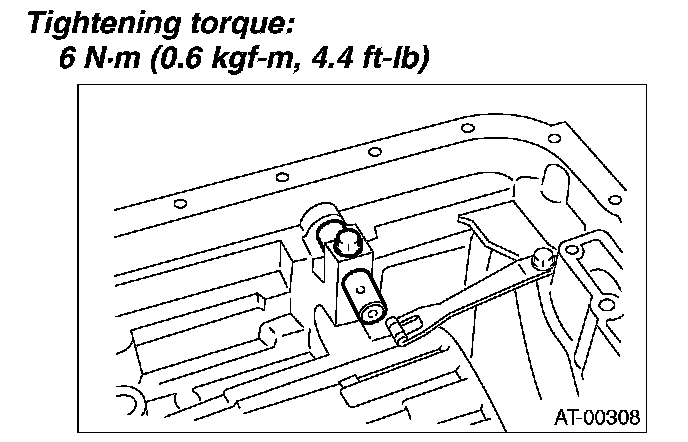 Tightening torque:
6 N·m (0.6 kgf-m, 4.4 ft-lb)

AT-00308