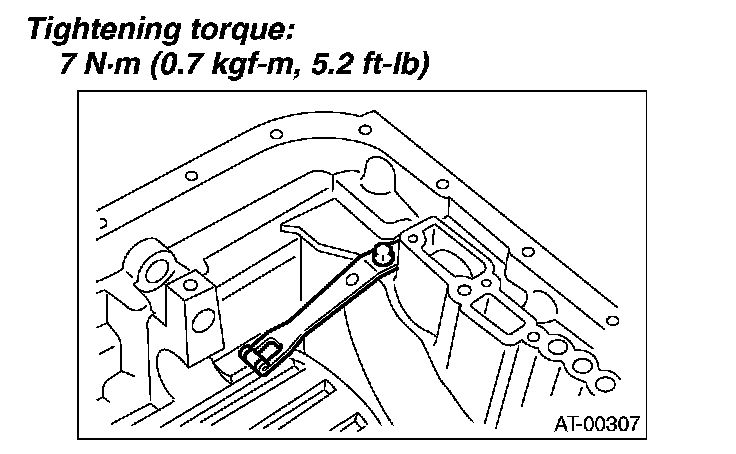 Tightening torque:
7 N·m (0.7 kgf-m, 5.2 ft-lb)

AT-00307