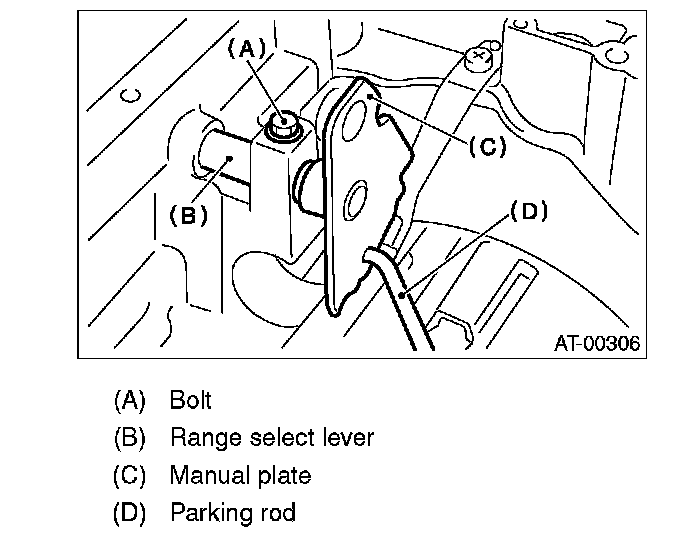 (A)
(C)
(B)
(D)
AT-00306

(A) Bolt
(B) Range select lever
(C) Manual plate
(D) Parking rod