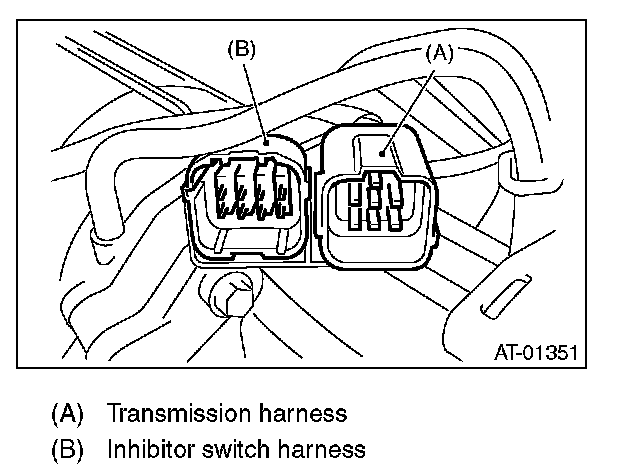 (B)
(A)
AT-01351

(A) Transmission harness
(B) Inhibitor switch harness