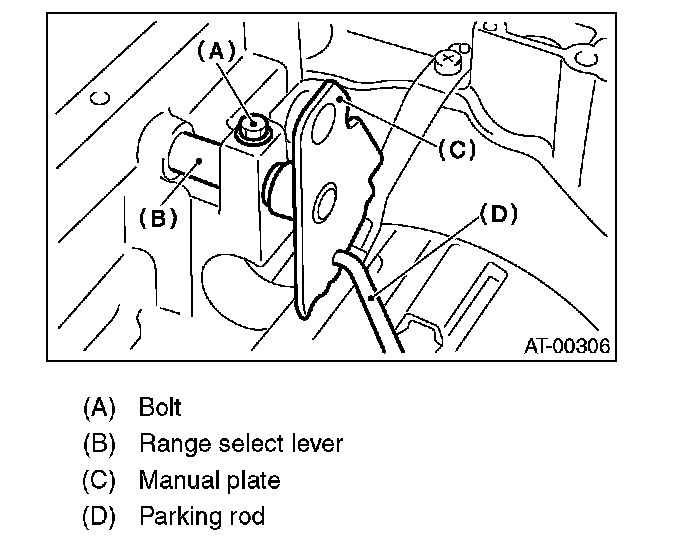 (A)

(C)

(B)

(D)

AT-00306

(A) Bolt
(B) Range select lever
(C) Manual plate
(D) Parking rod