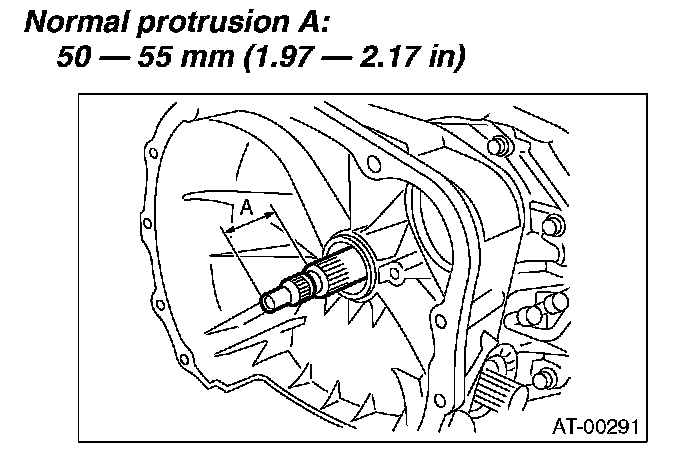 Normal protrusion A:
50 — 55 mm (1.97 — 2.17 in)

A

AT-00291