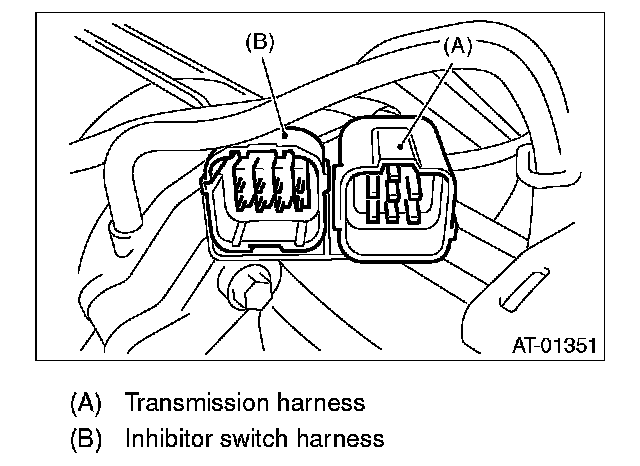 (B)
(A)
AT-01351

(A) Transmission harness
(B) Inhibitor switch harness