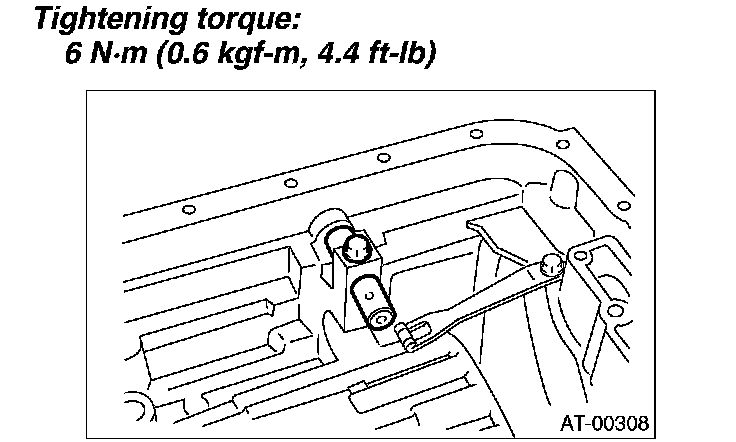 Tightening torque:
6 N·m (0.6 kgf-m, 4.4 ft-lb)

AT-00308