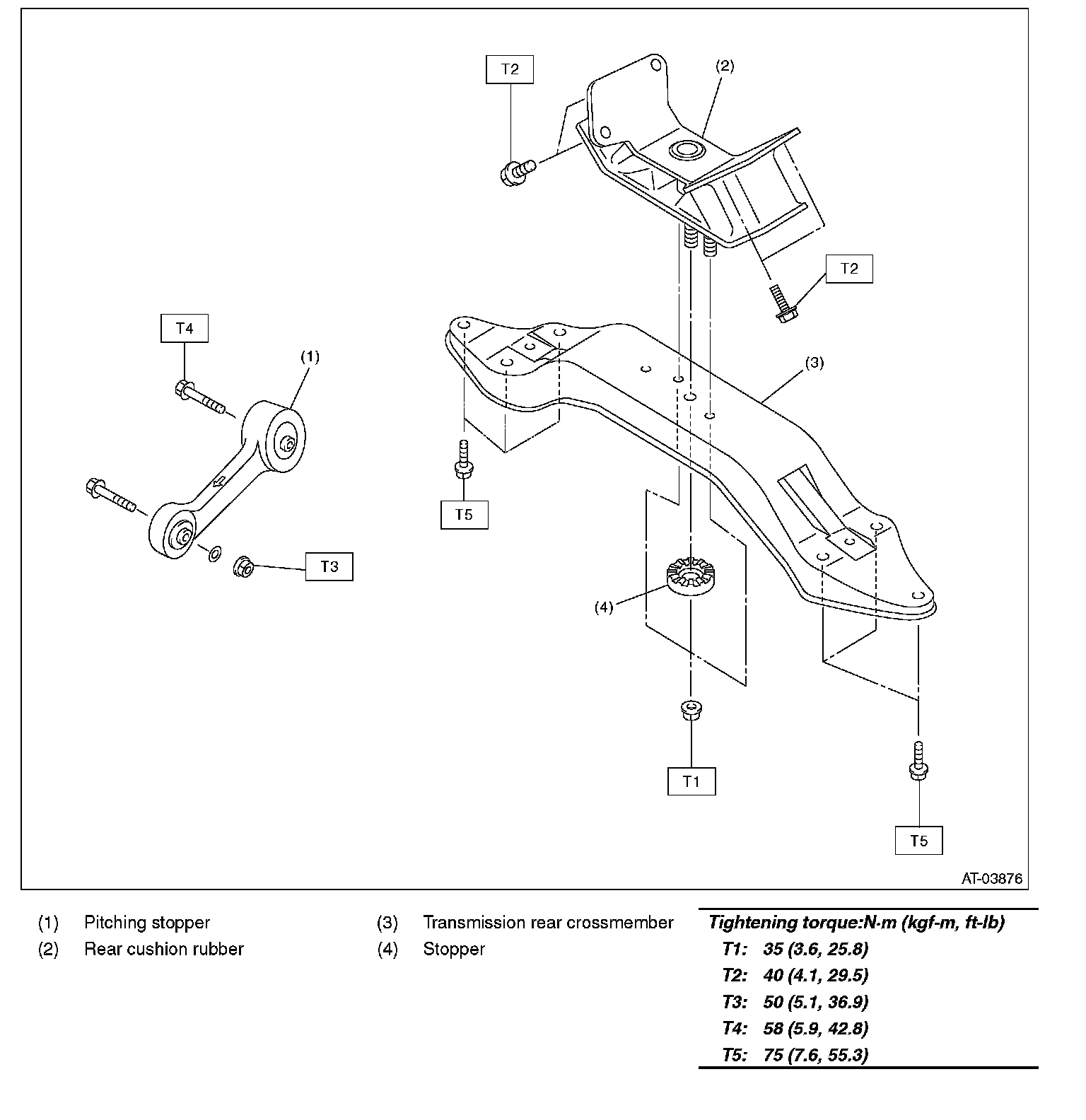 T2

(2)

T2

T4

(1)

(3)

T5

T3

(4)

T1

T5

AT-03876

(1) Pitching stopper
(2) Rear cushion rubber
(3) Transmission rear crossmember
(4) Stopper

Tightening torque:N·m (kgf-m, ft-lb)
T1: 35 (3.6, 25.8)
T2: 40 (4.1, 29.5)
T3: 50 (5.1, 36.9)
T4: 58 (5.9, 42.8)
T5: 75 (7.6, 55.3)