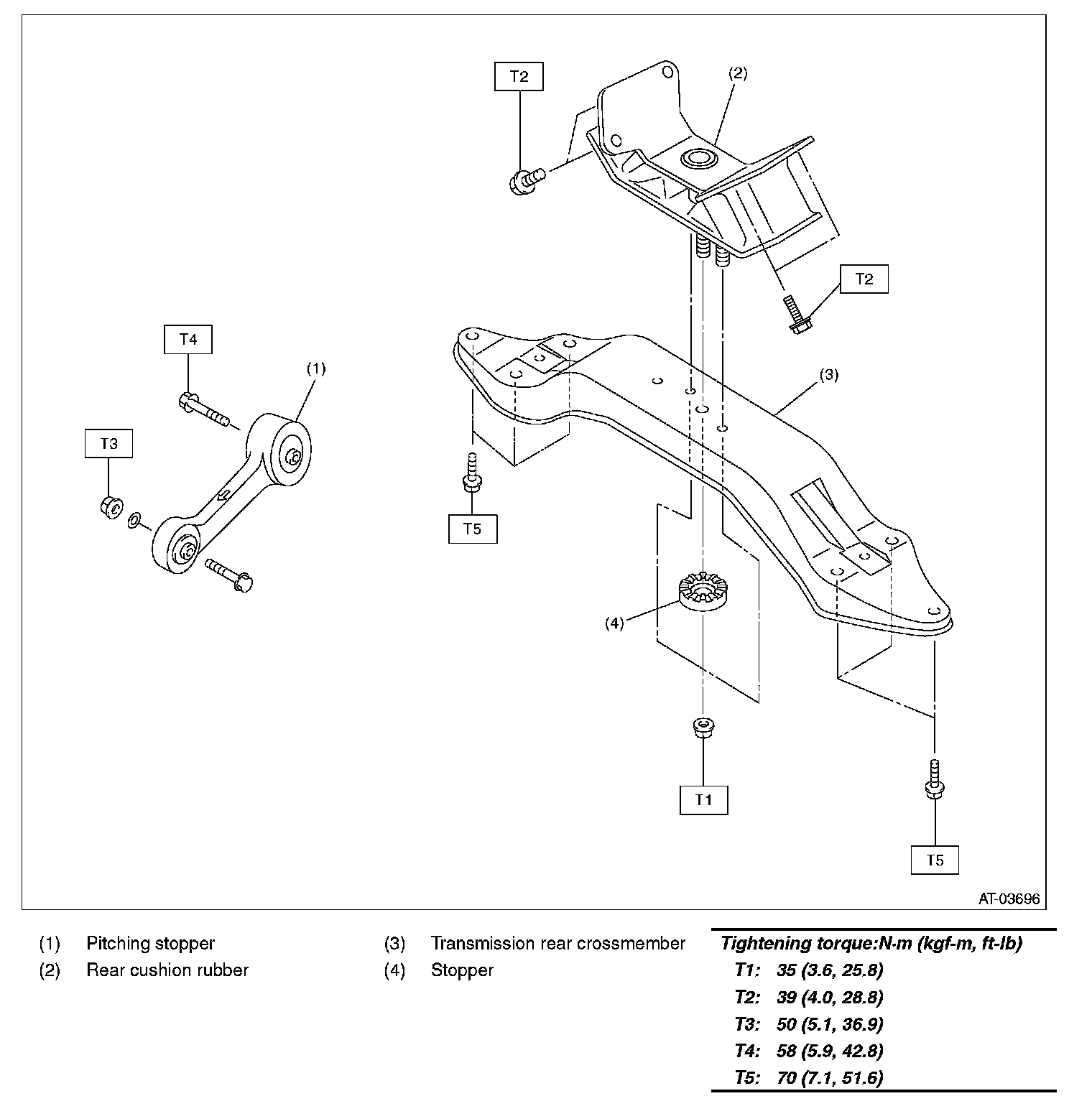 T2

(2)

T2

T4

(1)

(3)

T3

T5

(4)

T1

T5

AT-03696

(1) Pitching stopper
(2) Rear cushion rubber

(3) Transmission rear crossmember
(4) Stopper

Tightening torque:N·m (kgf-m, ft-lb)
T1: 35 (3.6, 25.8)
T2: 39 (4.0, 28.8)
T3: 50 (5.1, 36.9)
T4: 58 (5.9, 42.8)
T5: 70 (7.1, 51.6)