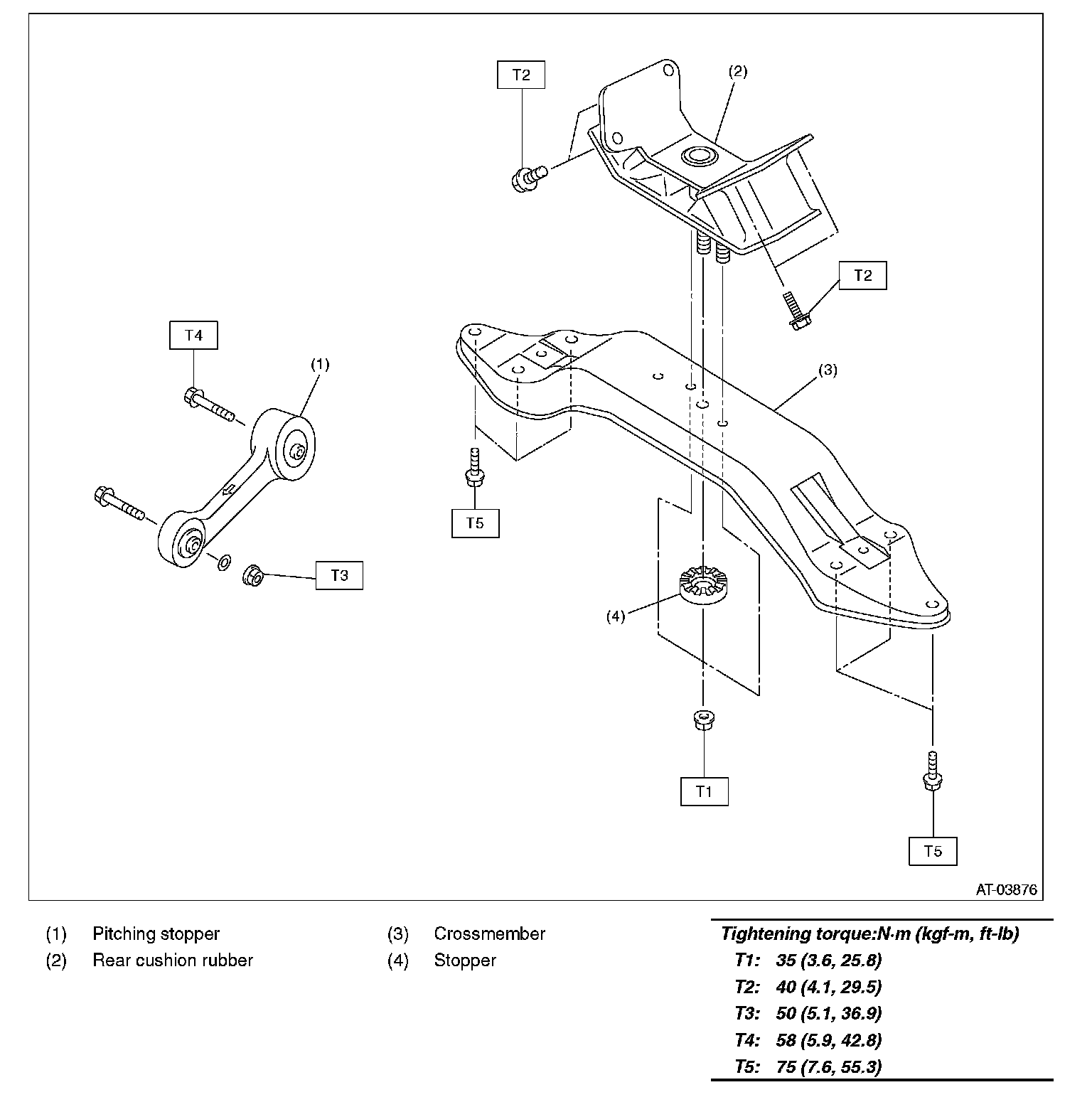 T2

(2)

T2

T4

(1)

(3)

T5

T3

(4)

T1

T5

AT-03876

(1) Pitching stopper
(2) Rear cushion rubber
(3) Crossmember
(4) Stopper

Tightening torque:N·m (kgf-m, ft-lb)
T1: 35 (3.6, 25.8)
T2: 40 (4.1, 29.5)
T3: 50 (5.1, 36.9)
T4: 58 (5.9, 42.8)
T5: 75 (7.6, 55.3)