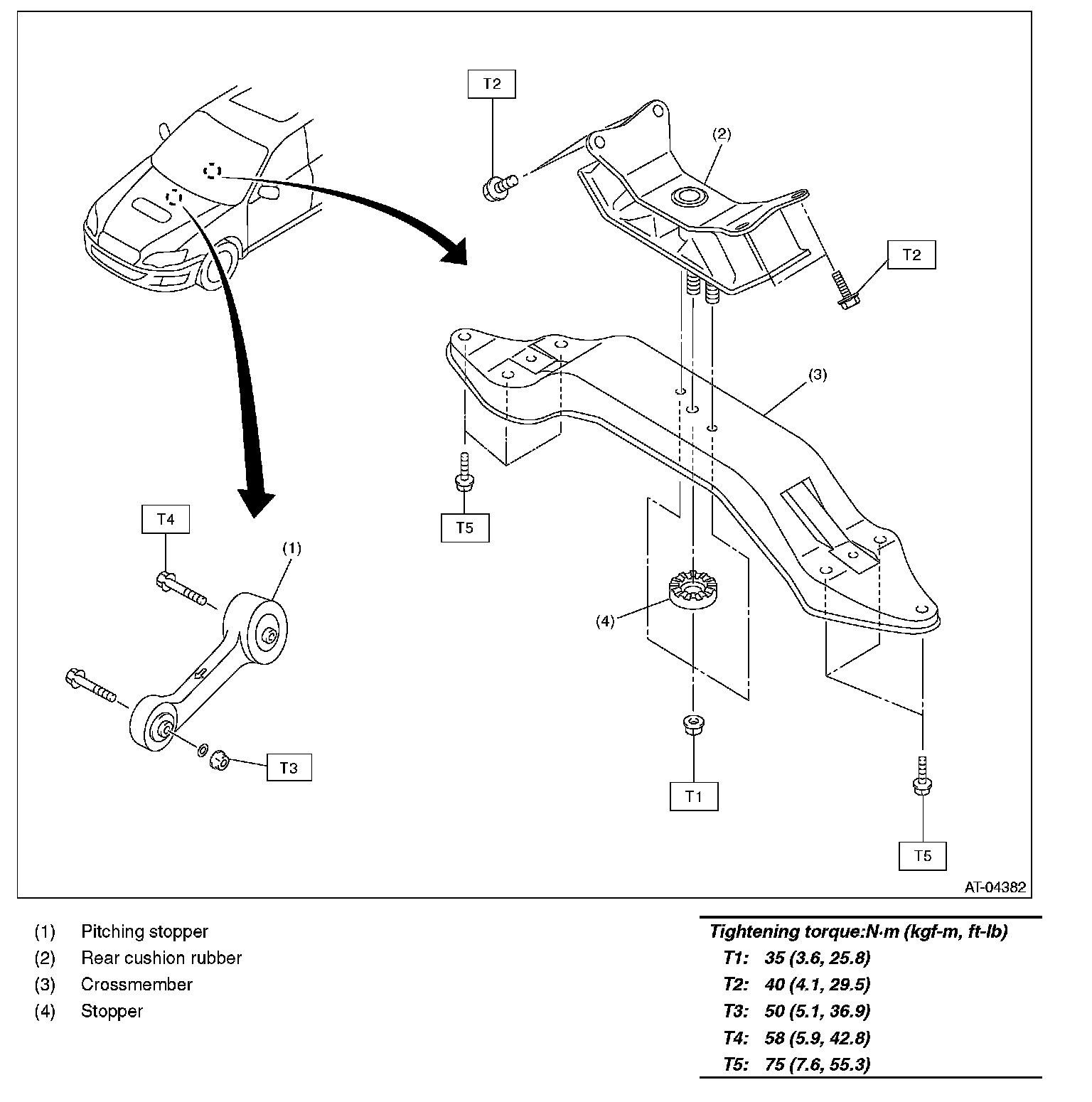 T2

(2)

T2

(3)

T5

T4

(1)

(4)

T3

T1

T5

AT-04382

(1) Pitching stopper
(2) Rear cushion rubber
(3) Crossmember
(4) Stopper

Tightening torque:N·m (kgf-m, ft-lb)
T1: 35 (3.6, 25.8)
T2: 40 (4.1, 29.5)
T3: 50 (5.1, 36.9)
T4: 58 (5.9, 42.8)
T5: 75 (7.6, 55.3)