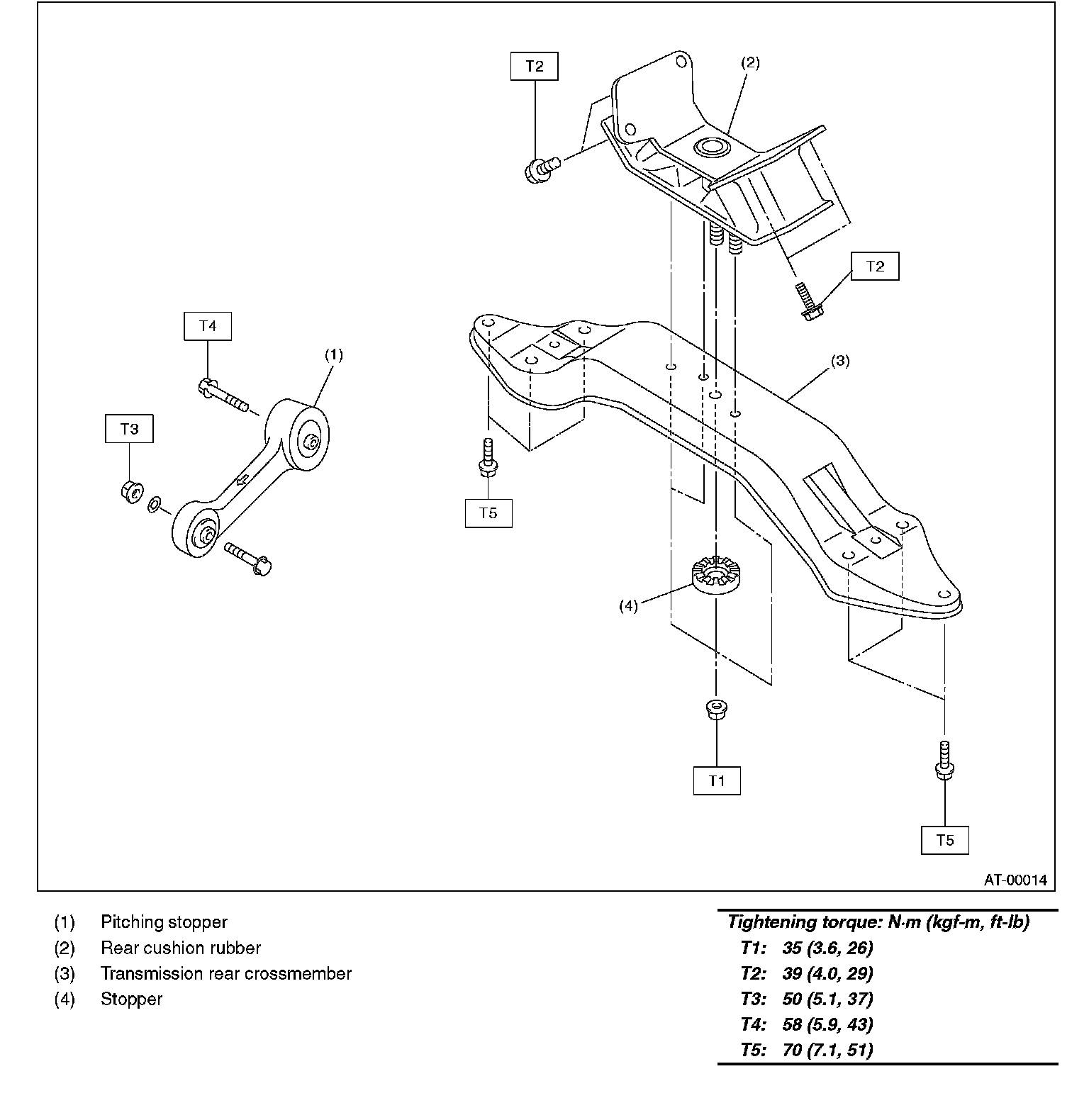 T2

(2)

T2

T4

(1)

(3)

T3

T5

(4)

T1

T5

AT-00014

(1) Pitching stopper
(2) Rear cushion rubber
(3) Transmission rear crossmember
(4) Stopper

Tightening torque: N·m (kgf-m, ft-lb)
T1: 35 (3.6, 26)
T2: 39 (4.0, 29)
T3: 50 (5.1, 37)
T4: 58 (5.9, 43)
T5: 70 (7.1, 51)