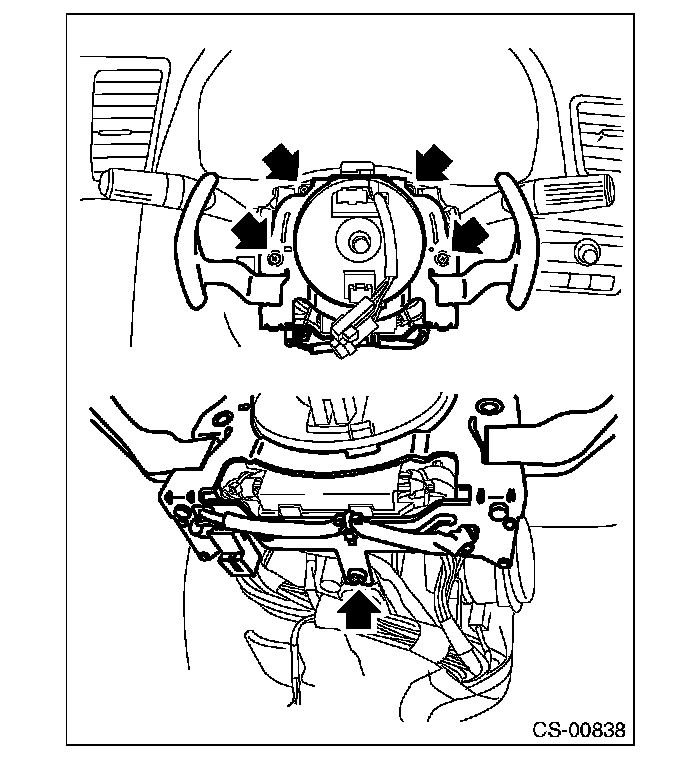 CS-00838