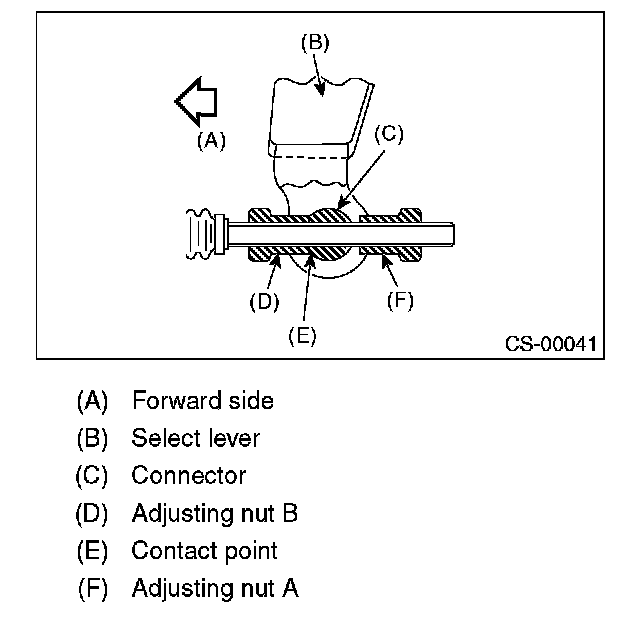 (B)
(A)
(C)
(D)
(E)
(F)
CS-00041

(A) Forward side
(B) Select lever
(C) Connector
(D) Adjusting nut B
(E) Contact point
(F) Adjusting nut A