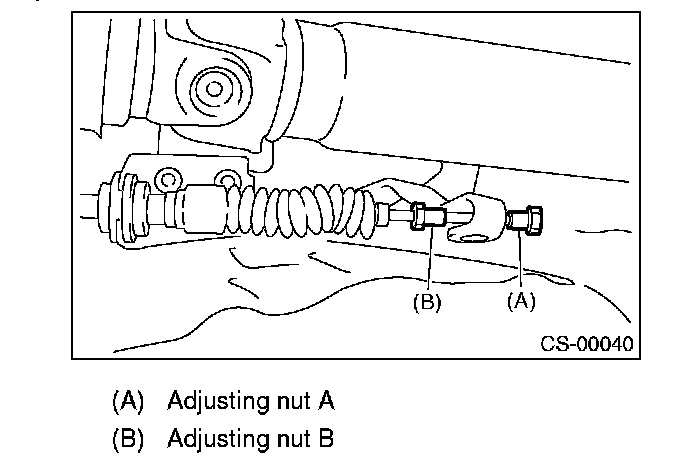 (B)
(A)
CS-00040

(A) Adjusting nut A
(B) Adjusting nut B