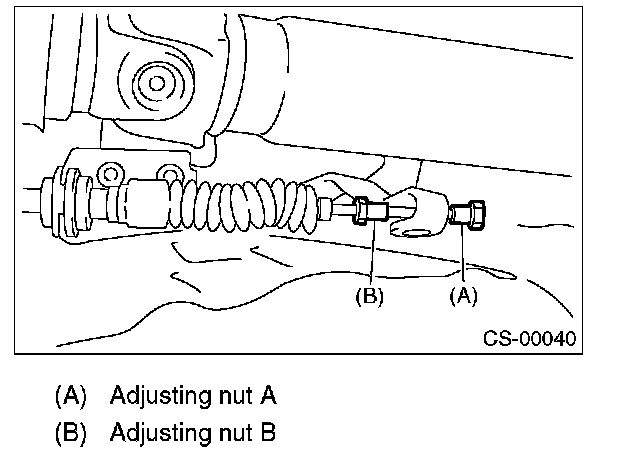 (B)
(A)
CS-00040

(A) Adjusting nut A
(B) Adjusting nut B