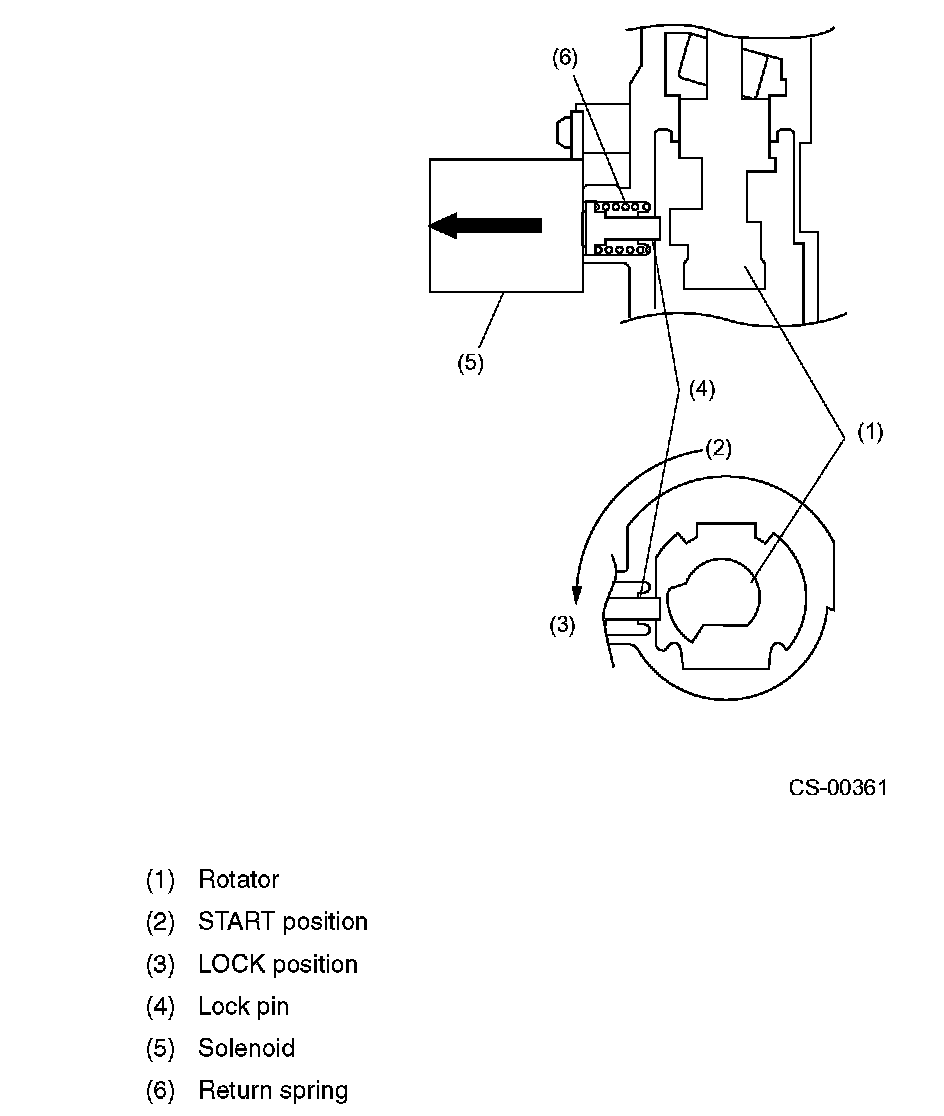 (6)

(5)

(4)

(1)

(2)

(3)

CS-00361

(1) Rotator
(2) START position
(3) LOCK position
(4) Lock pin
(5) Solenoid
(6) Return spring