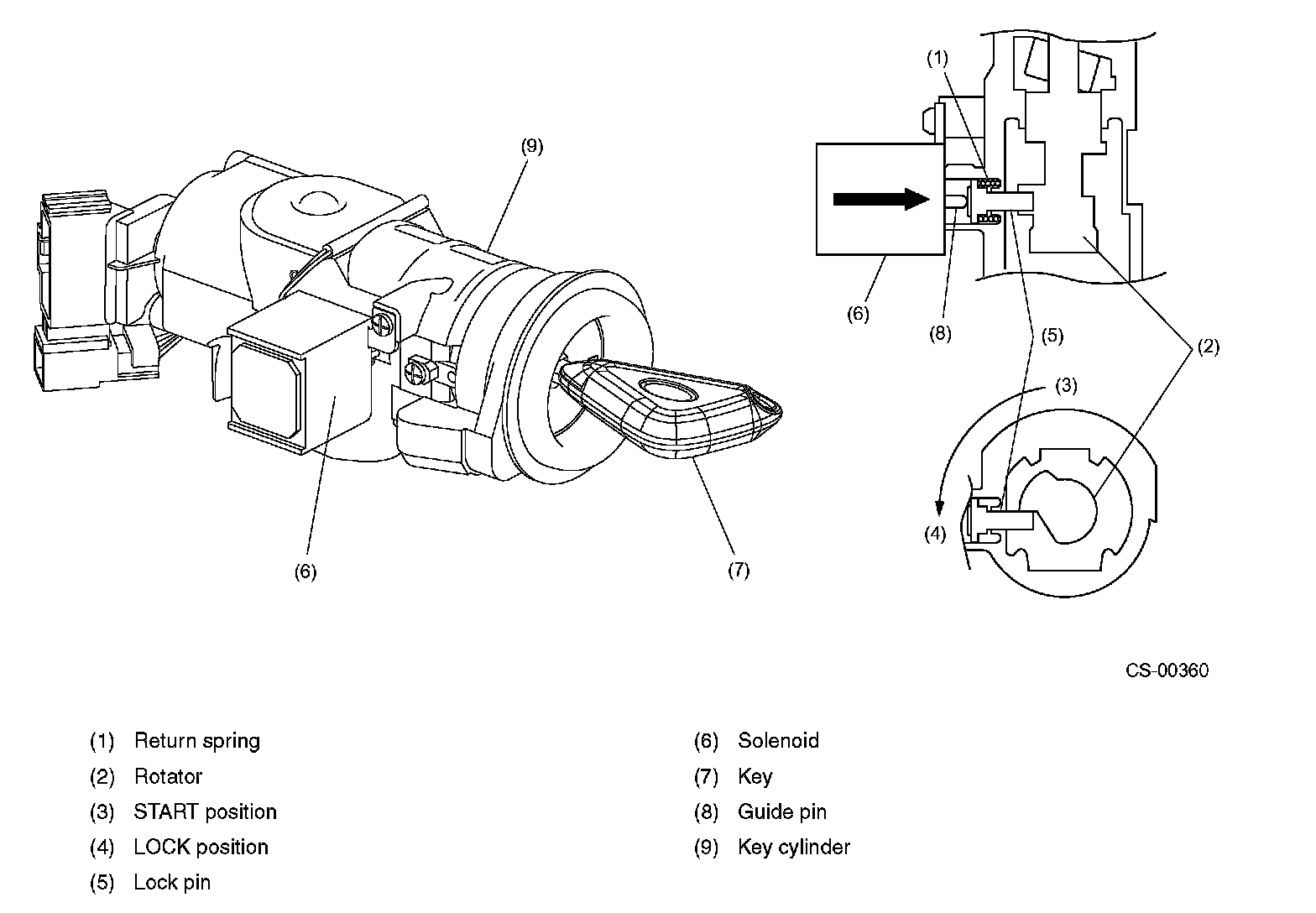 (9)

(6)

(7)

(1)

(6)

(8)

(5)

(2)

(3)

(4)

CS-00360

(1) Return spring
(2) Rotator
(3) START position
(4) LOCK position
(5) Lock pin

(6) Solenoid
(7) Key
(8) Guide pin
(9) Key cylinder