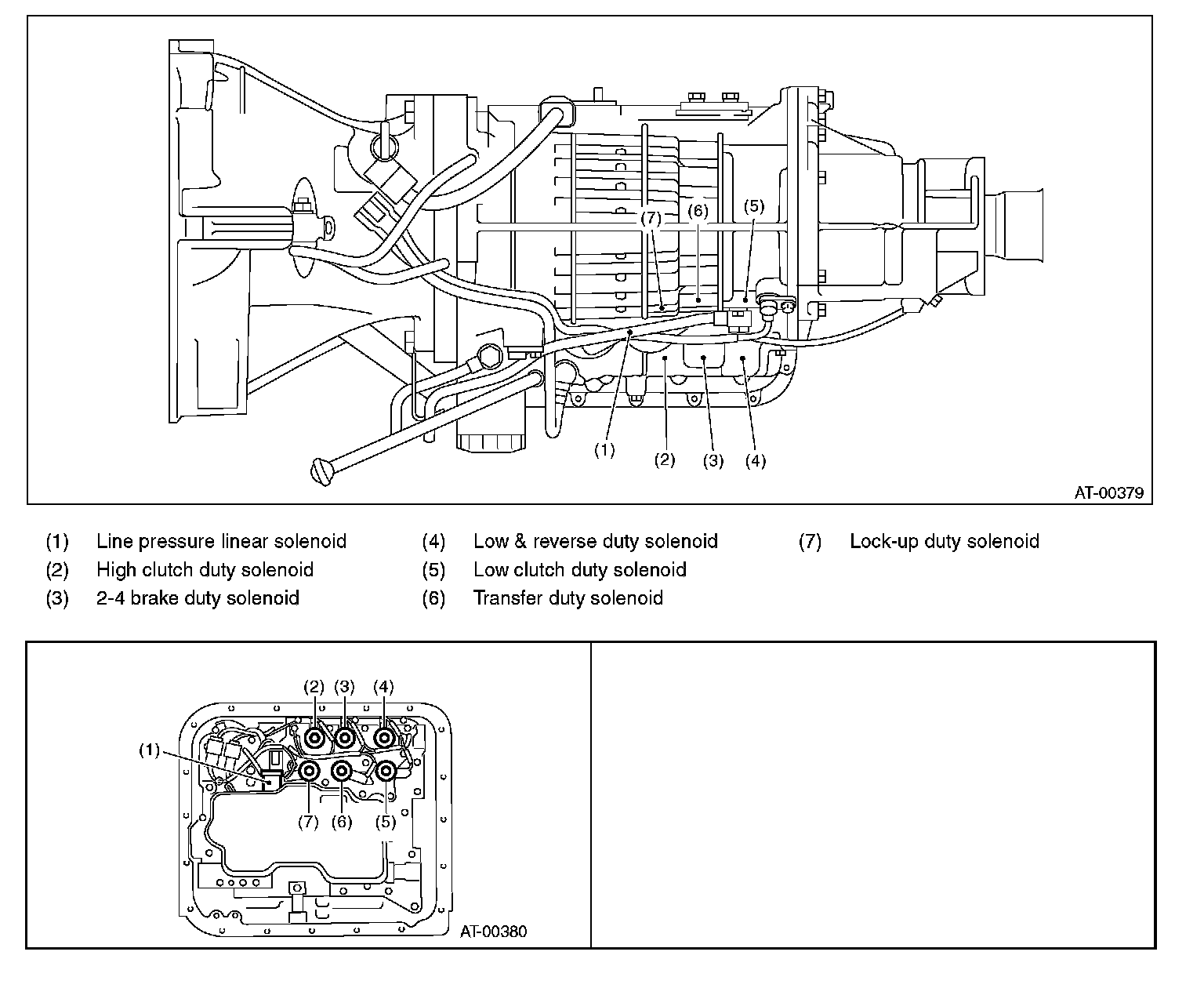 (7) (6) (5)

(1) (2) (3) (4)

AT-00379

(1) Line pressure linear solenoid
(2) High clutch duty solenoid
(3) 2-4 brake duty solenoid
(4) Low & reverse duty solenoid
(5) Low clutch duty solenoid
(6) Transfer duty solenoid
(7) Lock-up duty solenoid

(2) (3) (4)
(1)
(7) (6) (5)

AT-00380