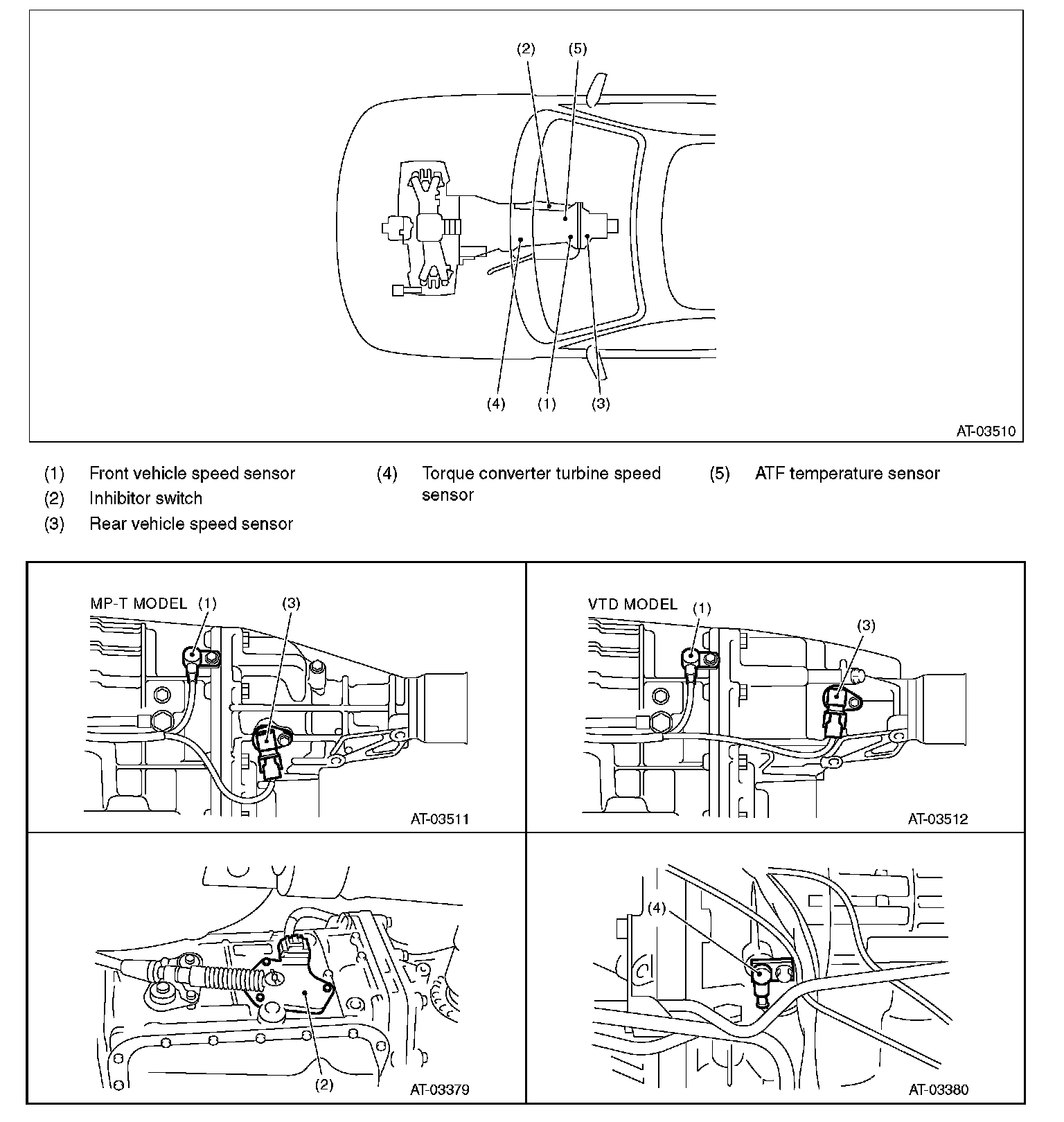 (2) (5)

(4) (1) (3)

AT-03510

(1) Front vehicle speed sensor
(2) Inhibitor switch
(3) Rear vehicle speed sensor

(4) Torque converter turbine speed sensor

(5) ATF temperature sensor

MP-T MODEL (1) (3)

AT-03511

VTD MODEL (1) (3)

AT-03512

(2)

AT-03379

(4)

AT-03380