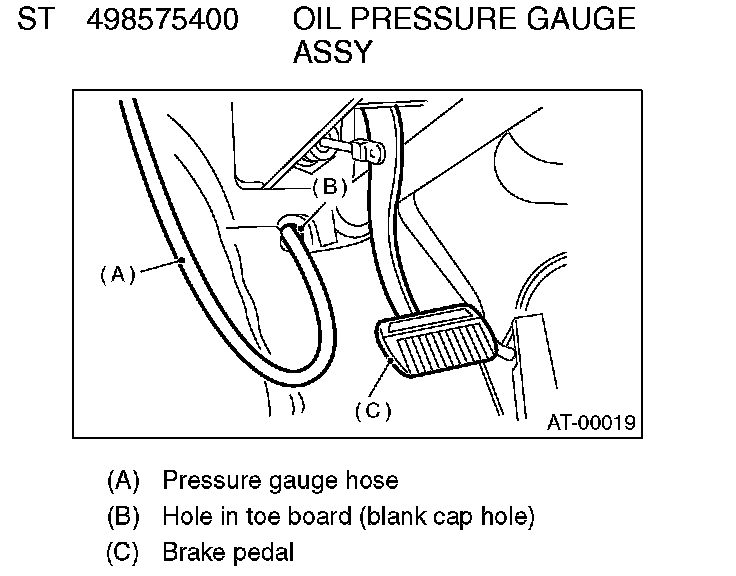 ST 498575400 OIL PRESSURE GAUGE ASSY

(B)

(A)

(C)

AT-00019

(A) Pressure gauge hose

(B) Hole in toe board (blank cap hole)

(C) Brake pedal