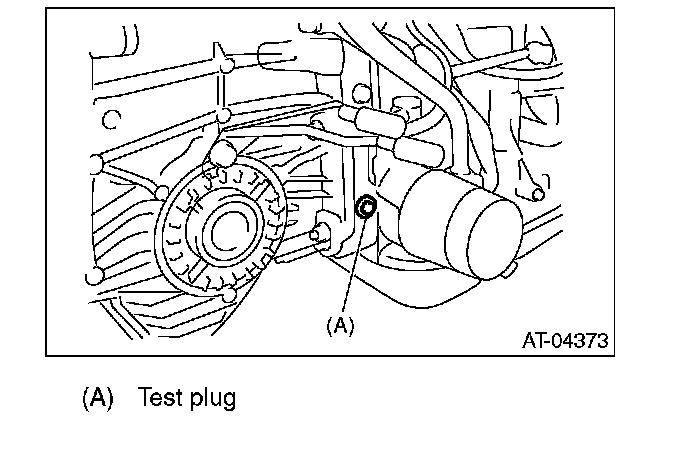 (A)

AT-04373

(A) Test plug