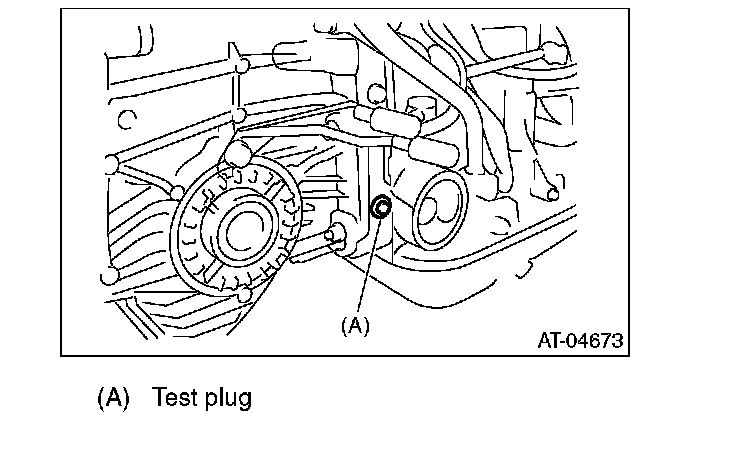 (A)

AT-04673

(A) Test plug