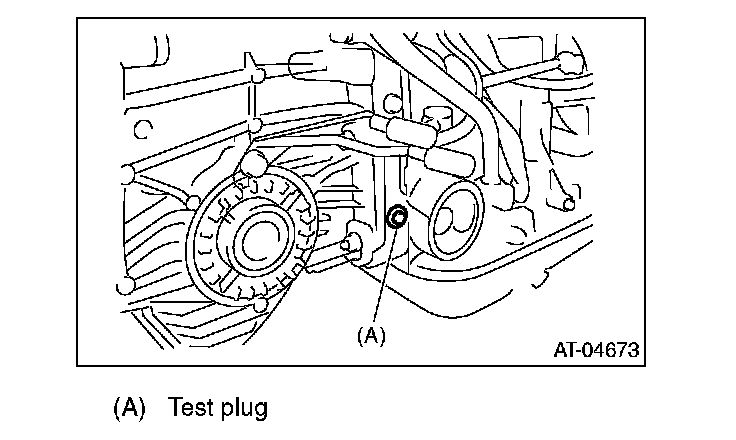 (A)

AT-04673

(A) Test plug