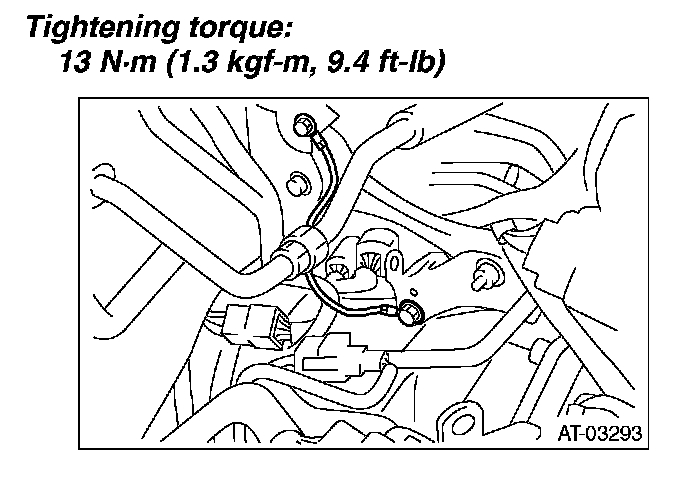 Tightening torque:
13 N·m (1.3 kgf-m, 9.4 ft-lb)

AT-03293