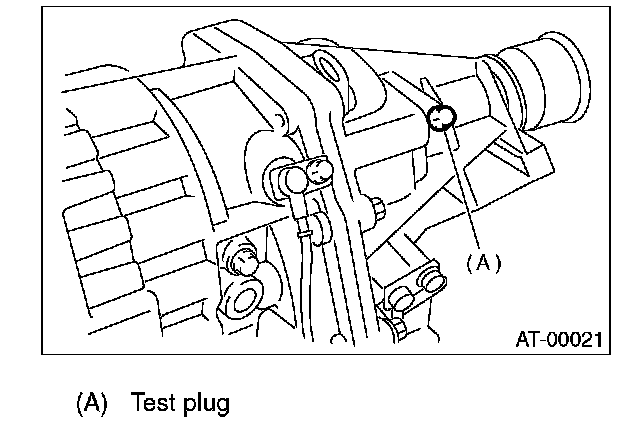 (A)

AT-00021

(A) Test plug