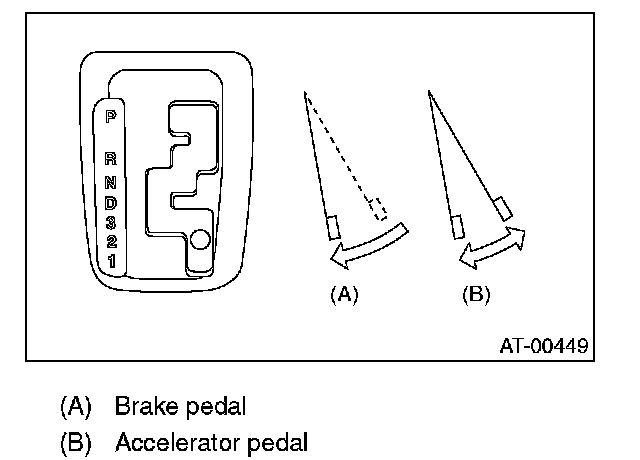 P
R
N
D
3
2
1

(A)

(B)

AT-00449

(A) Brake pedal
(B) Accelerator pedal