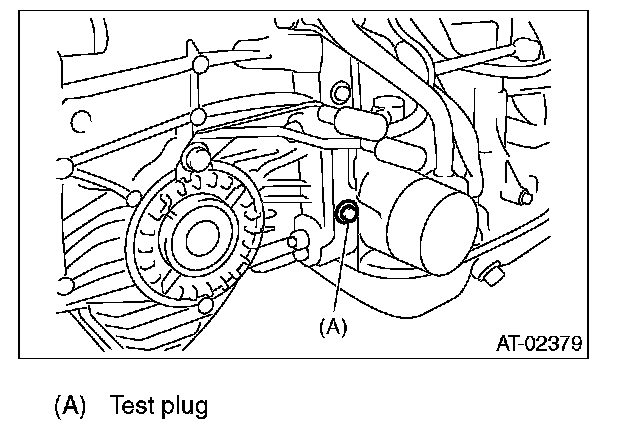 (A)

AT-02379

(A) Test plug