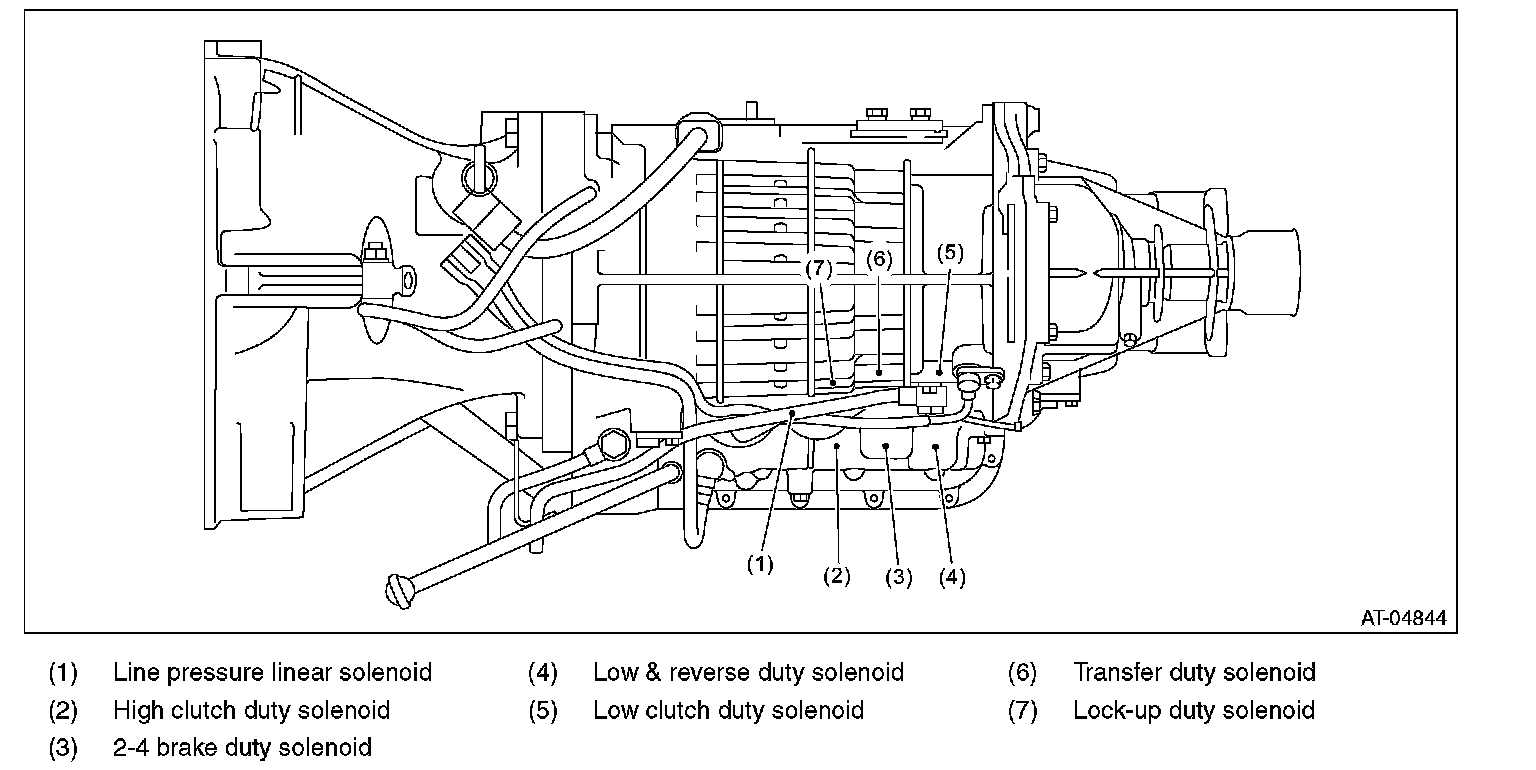 (7)
(6)
(5)
(1)
(2)
(3)
(4)
AT-04844

(1) Line pressure linear solenoid
(2) High clutch duty solenoid
(3) 2-4 brake duty solenoid
(4) Low & reverse duty solenoid
(5) Low clutch duty solenoid
(6) Transfer duty solenoid
(7) Lock-up duty solenoid