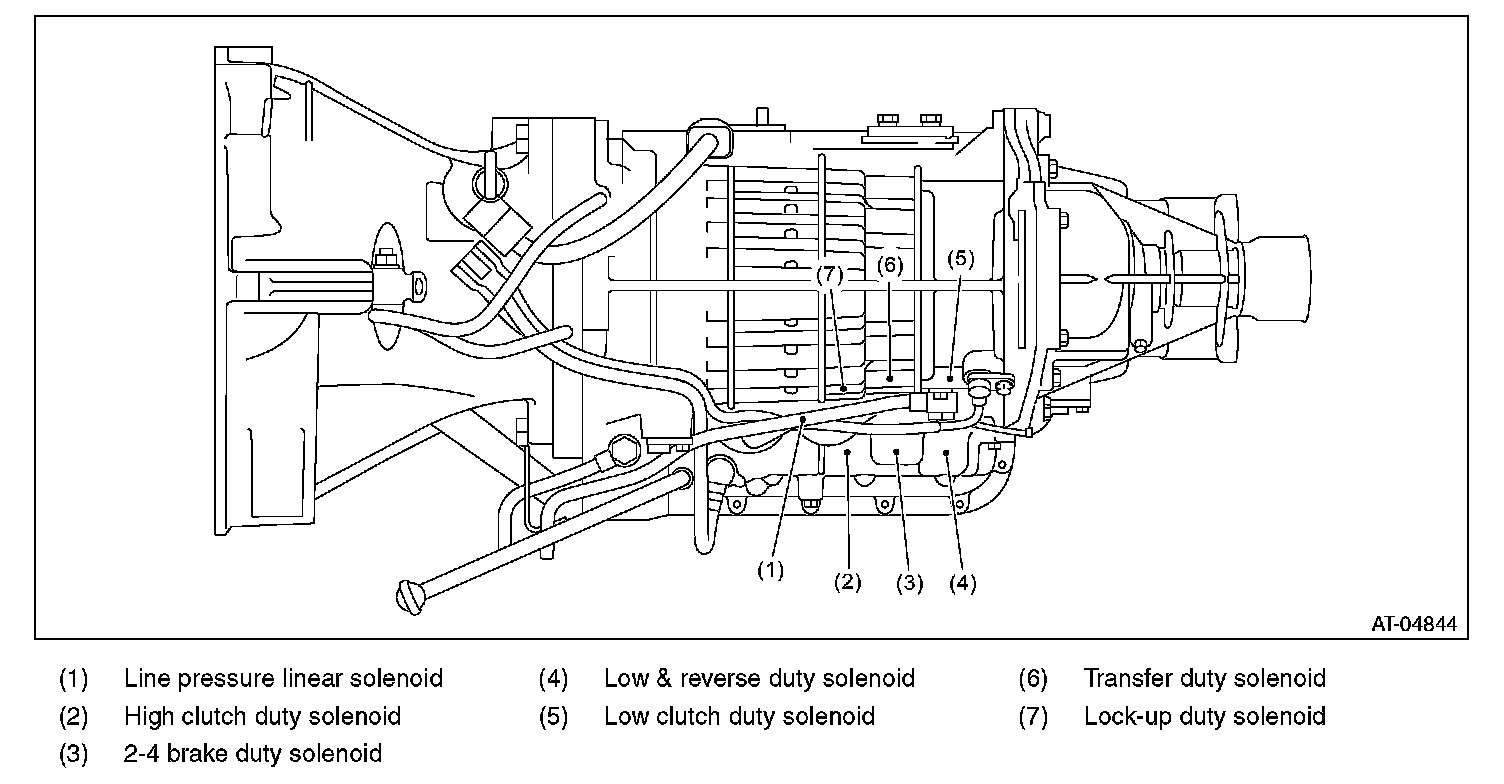 (7)
(6)
(5)
(1)
(2)
(3)
(4)
AT-04844

(1) Line pressure linear solenoid
(2) High clutch duty solenoid
(3) 2-4 brake duty solenoid

(4) Low & reverse duty solenoid
(5) Low clutch duty solenoid

(6) Transfer duty solenoid
(7) Lock-up duty solenoid