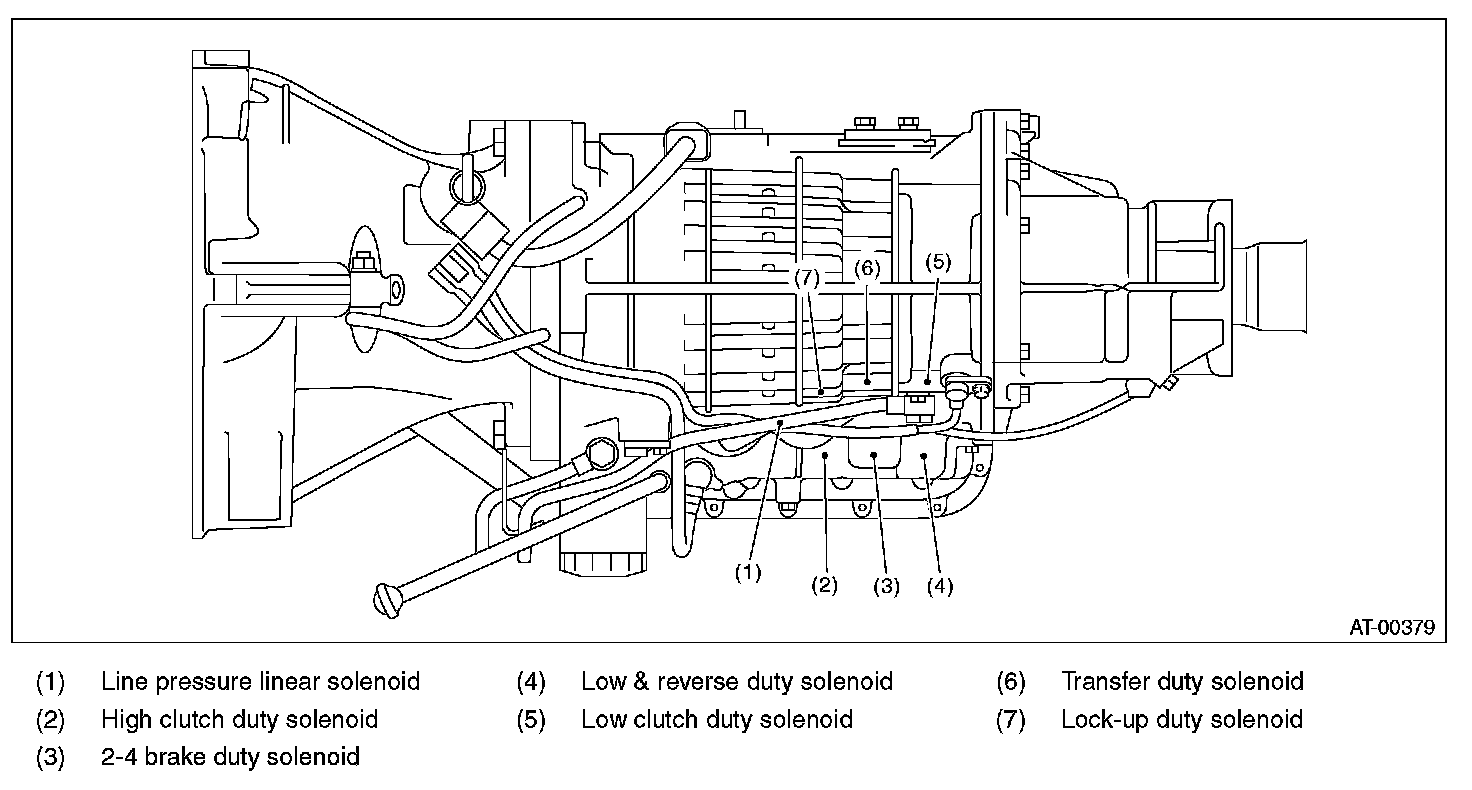 (7) (6) (5)

(1) (2) (3) (4)

AT-00379

(1) Line pressure linear solenoid
(2) High clutch duty solenoid
(3) 2-4 brake duty solenoid

(4) Low & reverse duty solenoid
(5) Low clutch duty solenoid

(6) Transfer duty solenoid
(7) Lock-up duty solenoid