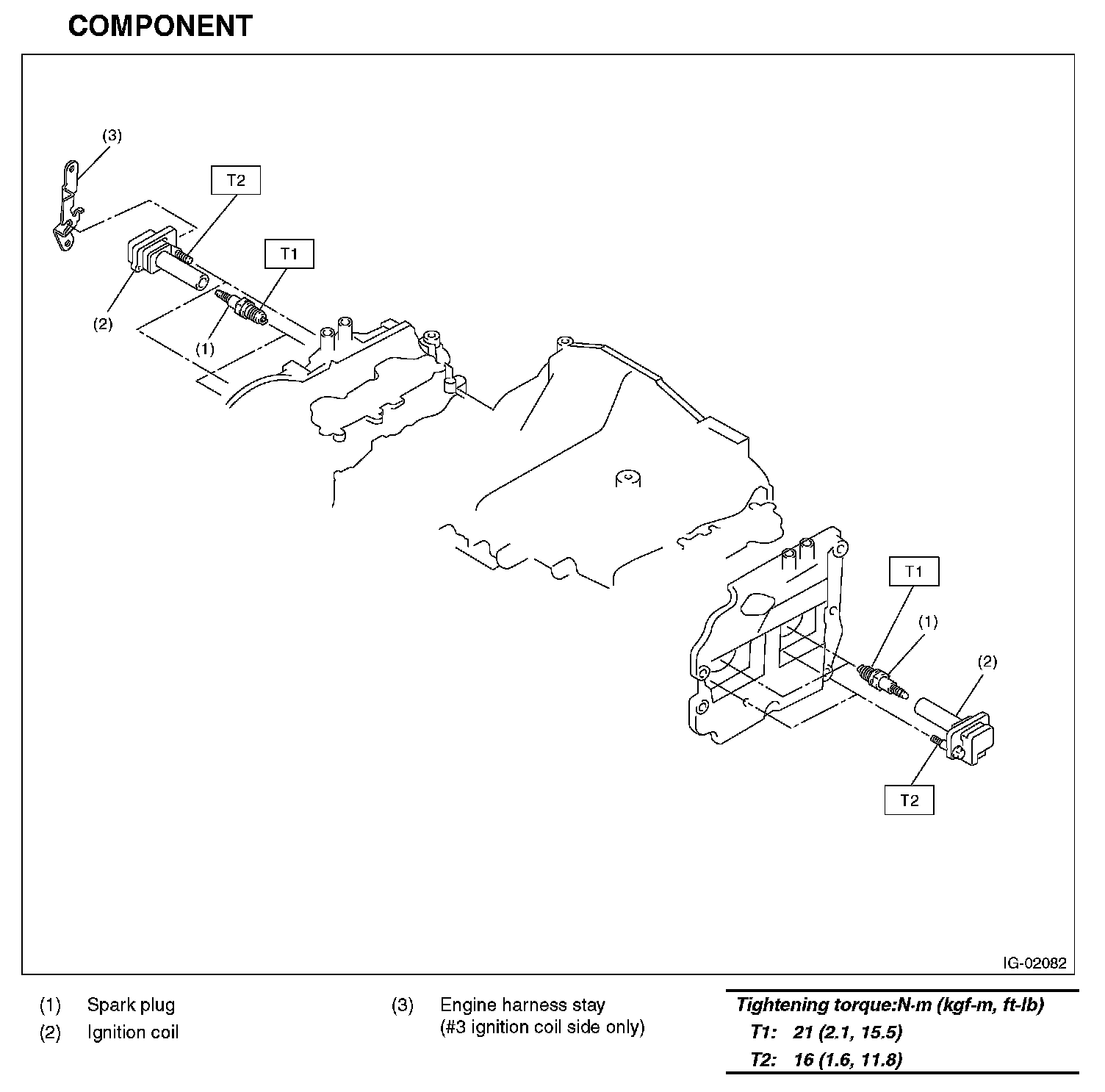 COMPONENT

(3)

T2

T1

(2)

(1)

T1

(1)

(2)

T2

IG-02082

(1) Spark plug
(2) Ignition coil

(3) Engine harness stay (#3 ignition coil side only)

Tightening torque:N·m (kgf-m, ft-lb)
T1: 21 (2.1, 15.5)
T2: 16 (1.6, 11.8)