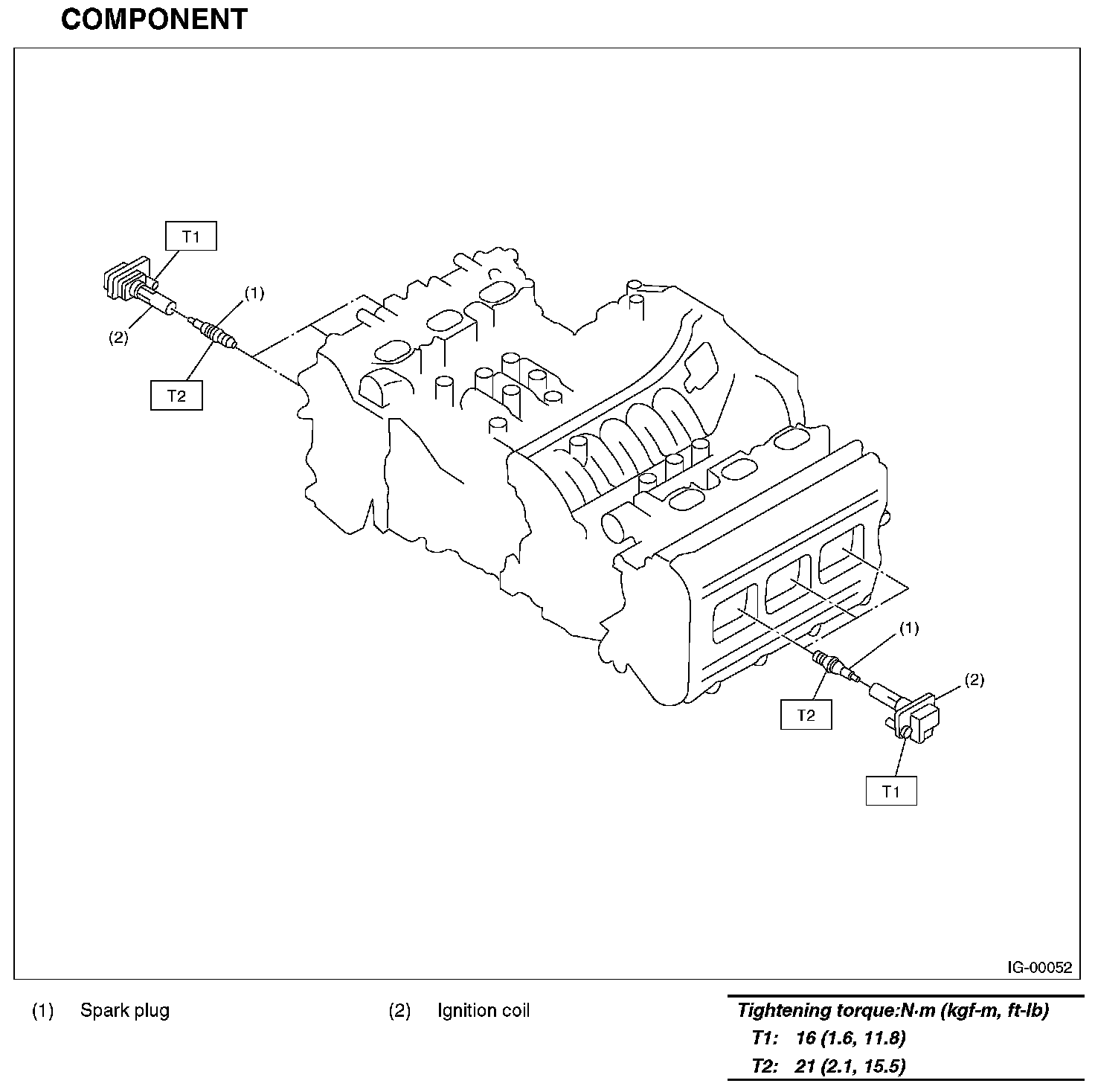 COMPONENT

T1

(1)

(2)

T2

(1)

(2)

T2

T1

IG-00052

(1) Spark plug

(2) Ignition coil

Tightening torque:N·m (kgf-m, ft-lb)
T1: 16 (1.6, 11.8)
T2: 21 (2.1, 15.5)