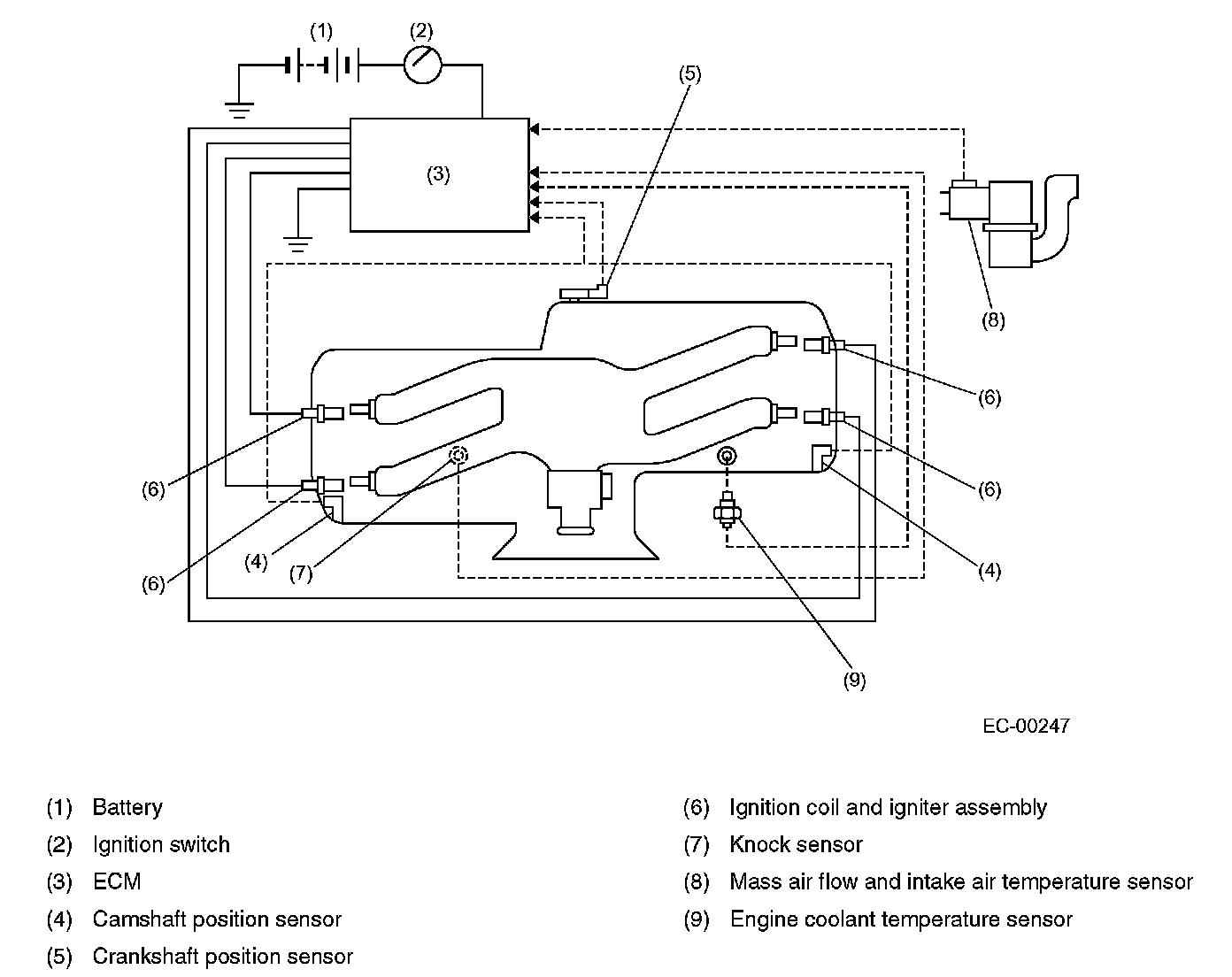 (1) (2)

(5)

(3)

(8)

(6)

(6)

(6)

(6)

(4) (7)

(4)

(9)

EC-00247

(1) Battery
(2) Ignition switch
(3) ECM
(4) Camshaft position sensor
(5) Crankshaft position sensor

(6) Ignition coil and igniter assembly
(7) Knock sensor
(8) Mass air flow and intake air temperature sensor
(9) Engine coolant temperature sensor