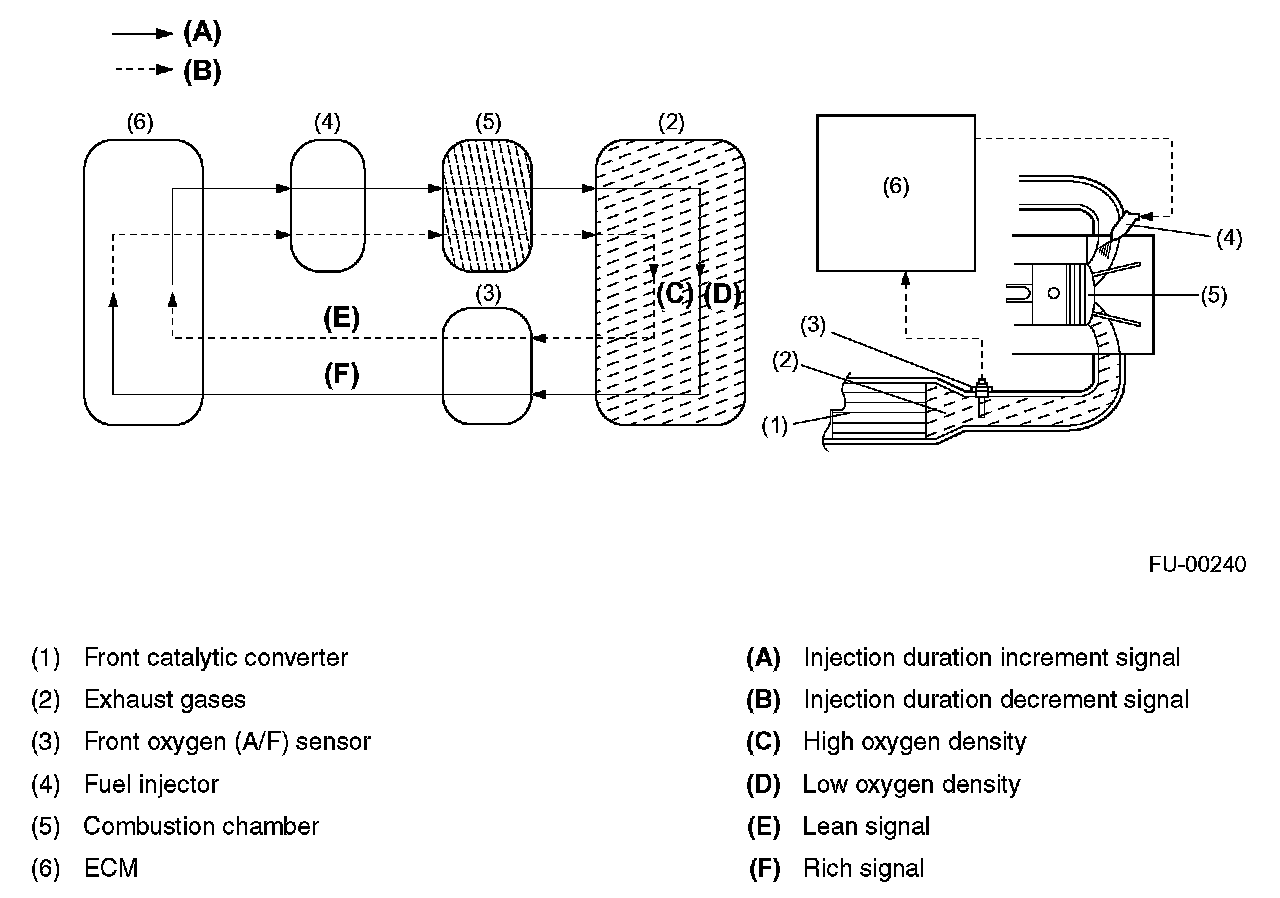 (A)
(B)

(6)
(4)
(5)
(2)
(C)
(D)
(E)
(3)
(F)

(6)
(4)
(5)
(3)
(2)
(1)

FU-00240

(1) Front catalytic converter
(2) Exhaust gases
(3) Front oxygen (A/F) sensor
(4) Fuel injector
(5) Combustion chamber
(6) ECM

(A) Injection duration increment signal
(B) Injection duration decrement signal
(C) High oxygen density
(D) Low oxygen density
(E) Lean signal
(F) Rich signal