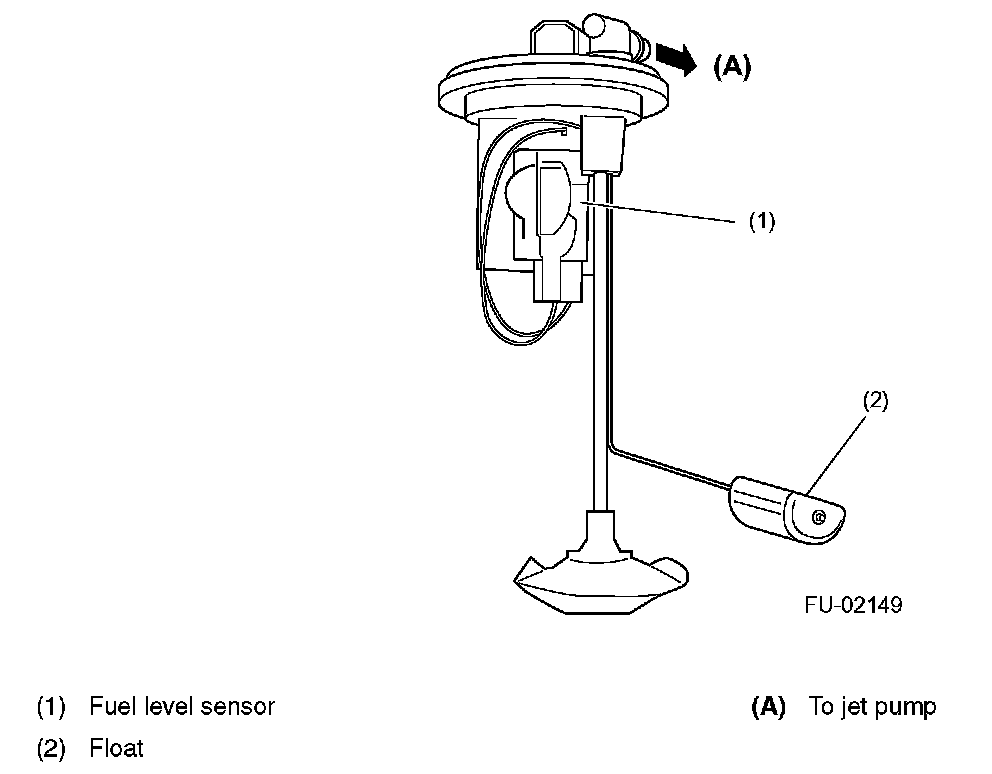 (A)

(1)

(2)

FU-02149

(1) Fuel level sensor

(2) Float

(A) To jet pump