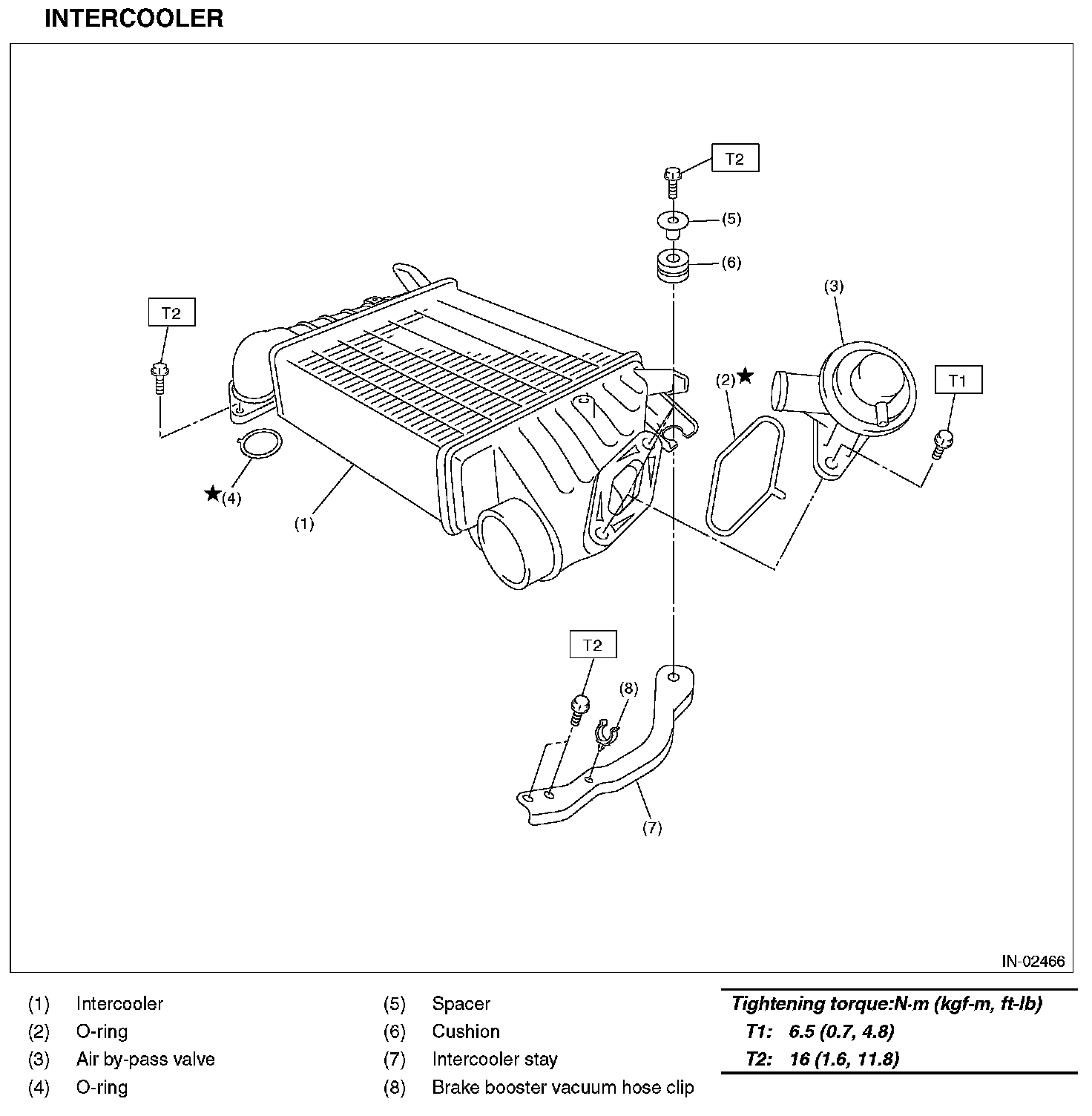 INTERCOOLER

T2
(5)
(6)
(3)
T2
(2)★
T1
★(4)
(1)
T2
(8)
(7)
IN-02466

(1) Intercooler
(2) O-ring
(3) Air by-pass valve
(4) O-ring

(5) Spacer
(6) Cushion
(7) Intercooler stay
(8) Brake booster vacuum hose clip

Tightening torque:N·m (kgf-m, ft-lb)
T1: 6.5 (0.7, 4.8)
T2: 16 (1.6, 11.8)