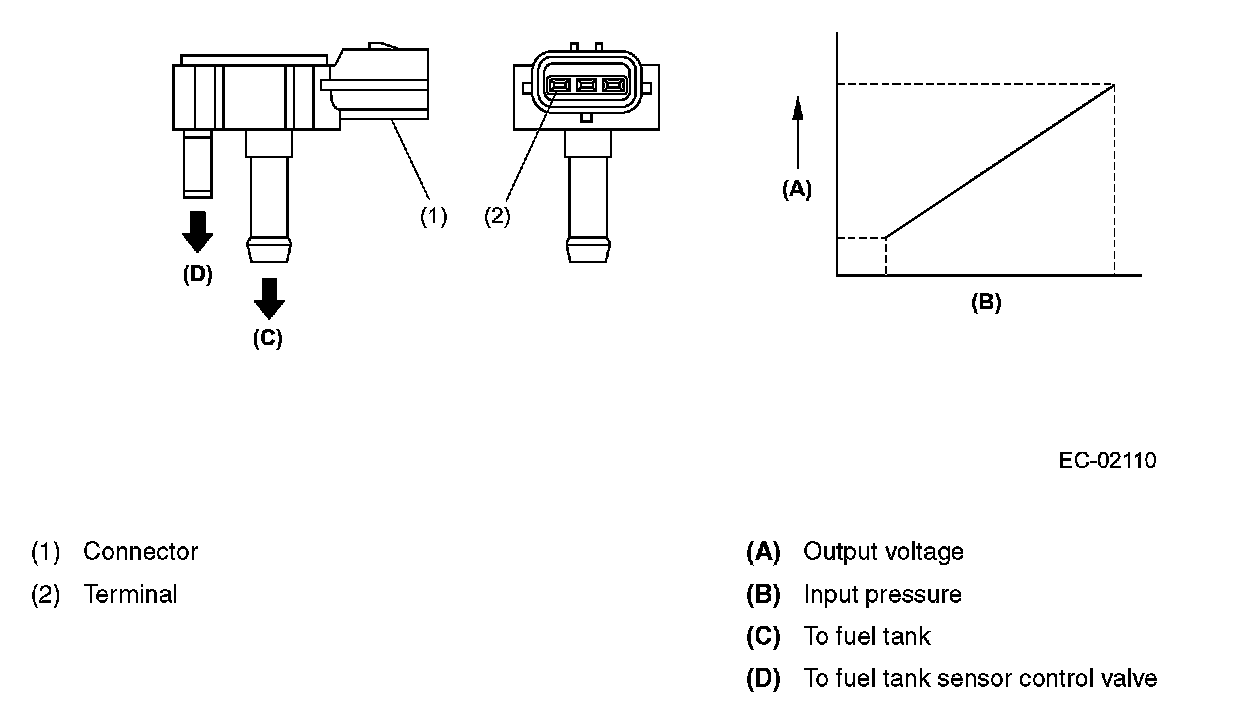 (1)
(2)
(D)
(C)
(A)
(B)

EC-02110

(1) Connector
(2) Terminal

(A) Output voltage
(B) Input pressure
(C) To fuel tank
(D) To fuel tank sensor control valve