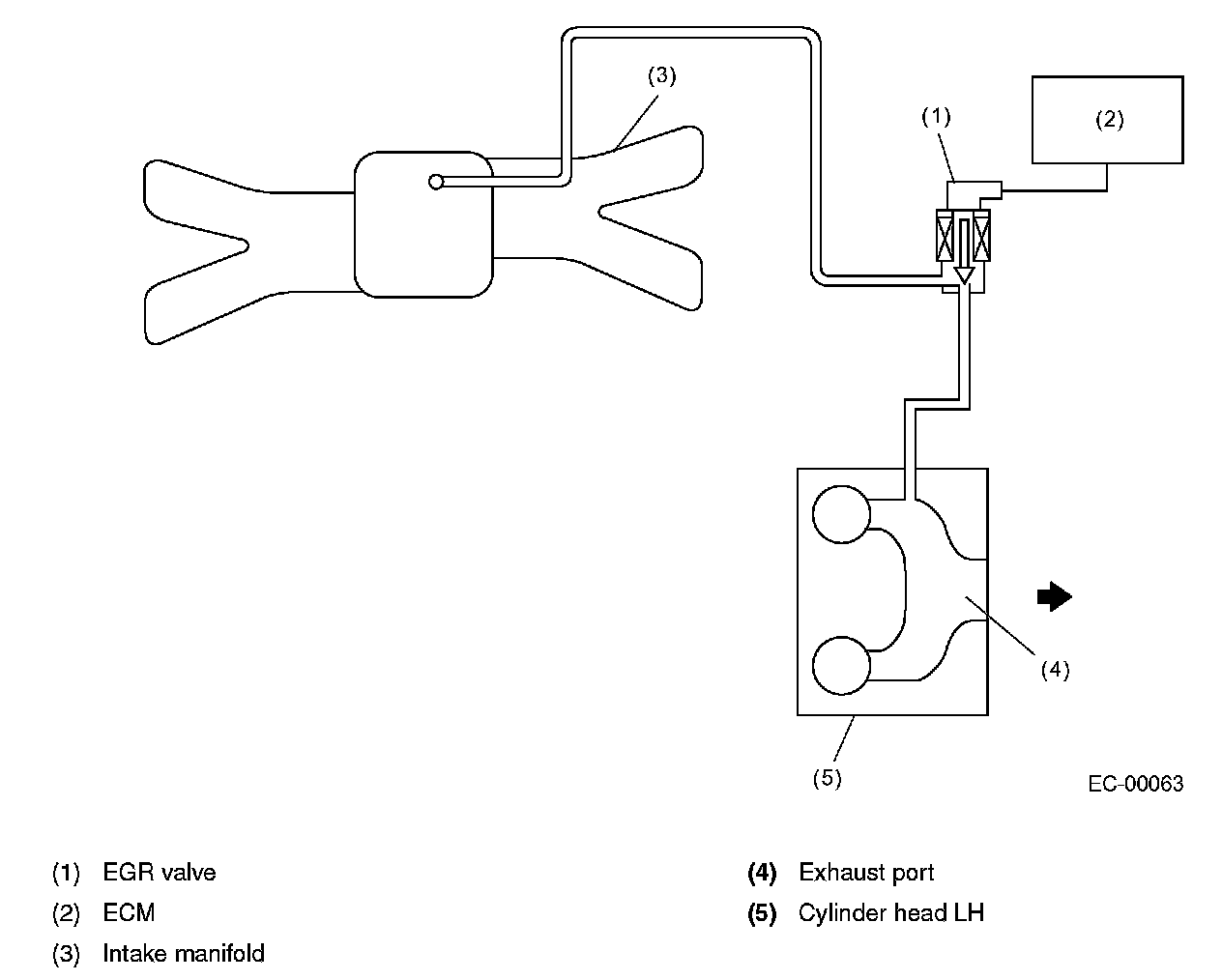 (3)

(1)

(2)

(4)

(5)

EC-00063

(1) EGR valve
(2) ECM
(3) Intake manifold

(4) Exhaust port
(5) Cylinder head LH