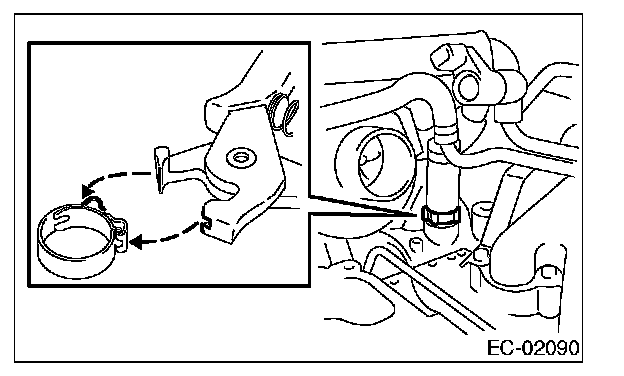 EC-02090