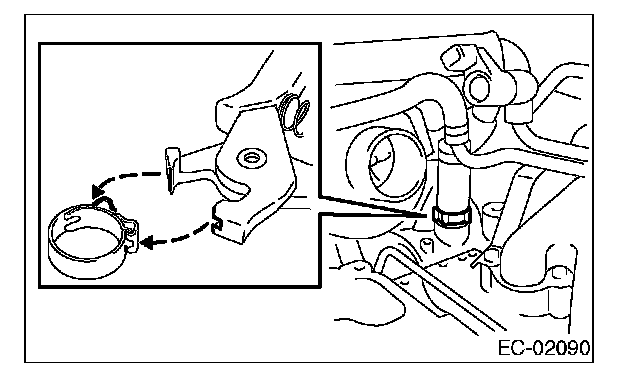 EC-02090