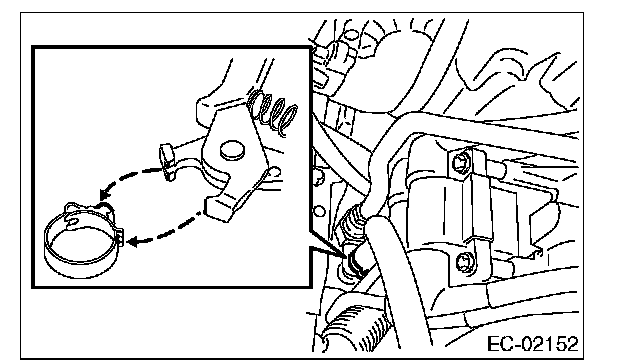 EC-02152